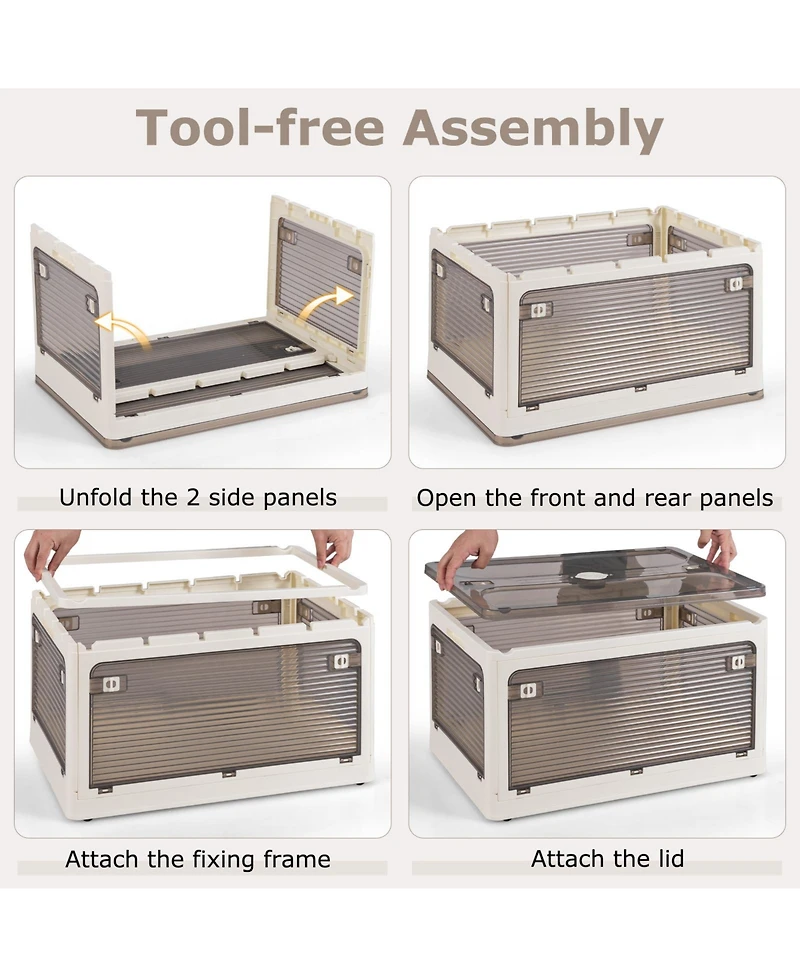 Tool-free Assembly

Unfold the 2 side panels

Open the front and rear panels

Attach the fixing frame

Attach the lid