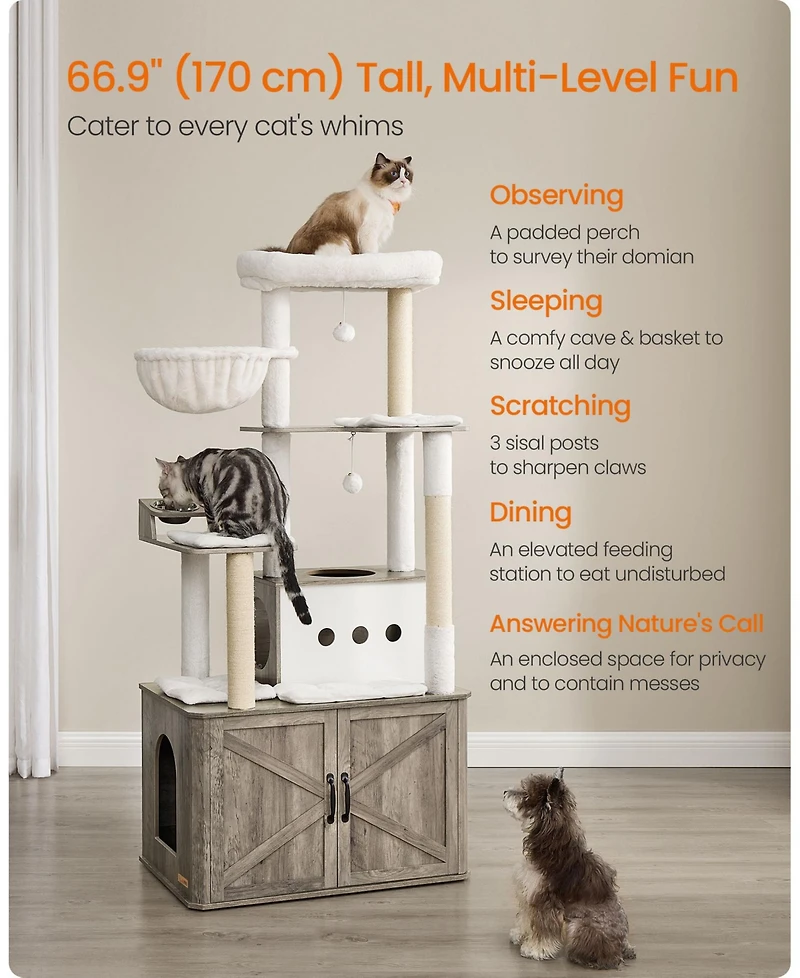 66.9" (170 cm) Tall, Multi-Level Fun

Cater to every cat's whims

Observing

A padded perch to survey their domian

Sleeping

A comfy cave & basket to snooze all day

Scratching

3 sisal posts to sharpen claws

Dining

An elevated feeding station to eat undisturbed

Answering Nature's Call

An enclosed space for privacy and to contain messes