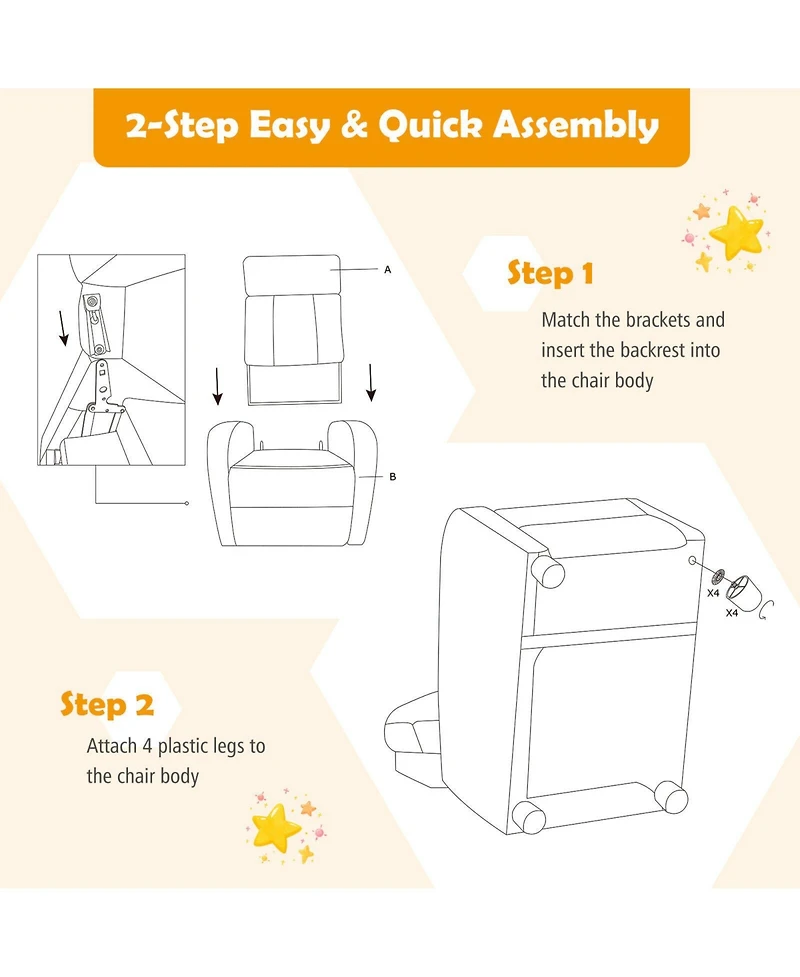 2-Step Easy & Quick Assembly

A

B

Step 1

Match the brackets and insert the backrest into the chair body

X4

X4

Step 2

Attach 4 plastic legs to the chair body