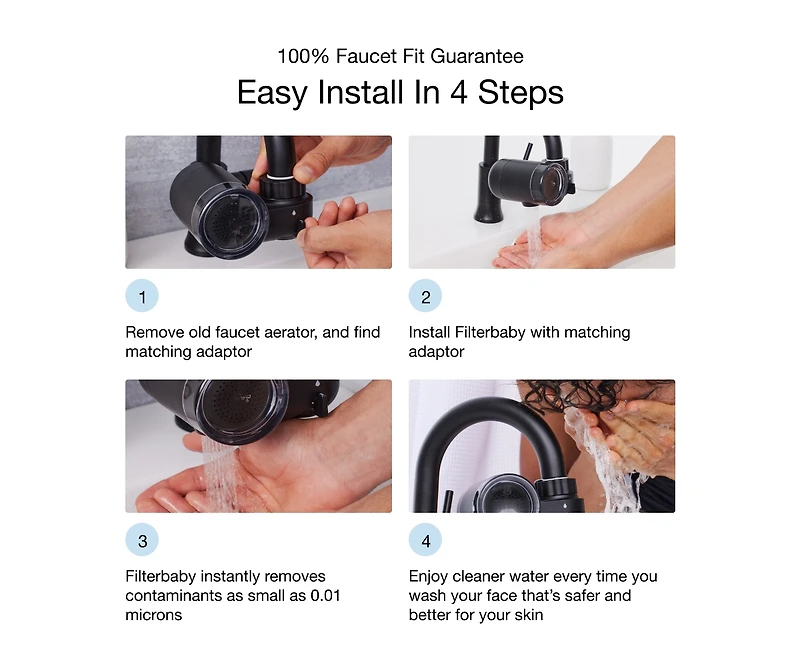 100% Faucet Fit Guarantee

Easy Install In 4 Steps

1

Remove old faucet aerator, and find matching adaptor

2

Install Filterbaby with matching adaptor

3

Filterbaby instantly removes contaminants as small as 0.01 microns

4

Enjoy cleaner water every time you wash your face that's safer and better for your skin