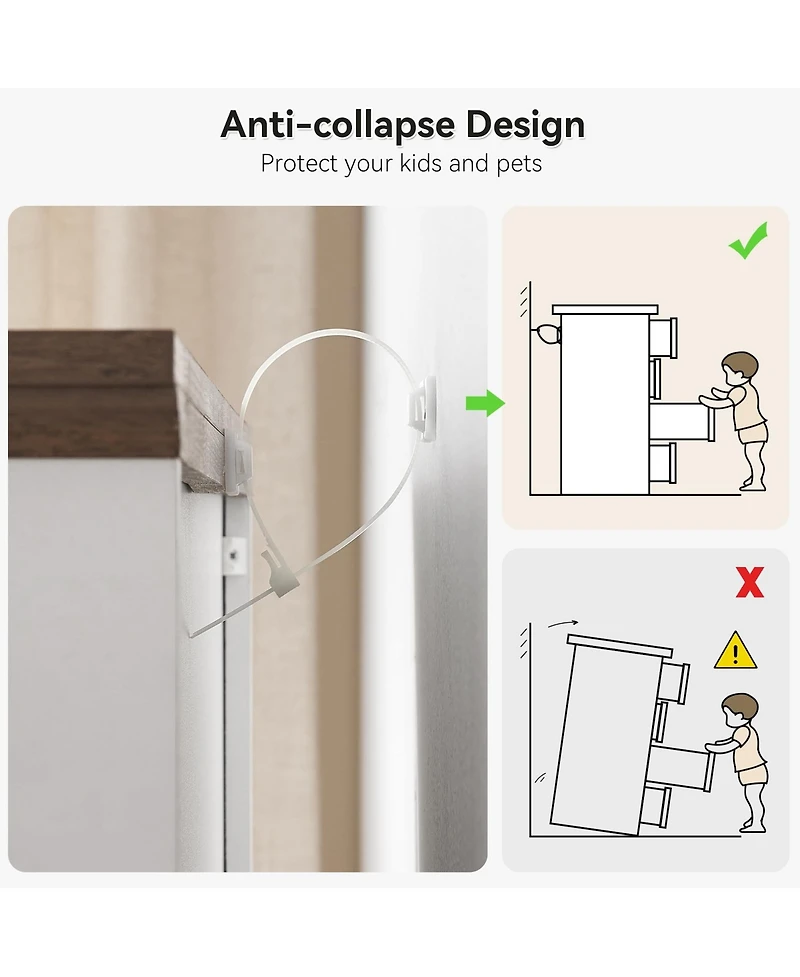 Anti-collapse Design
Protect your kids and pets