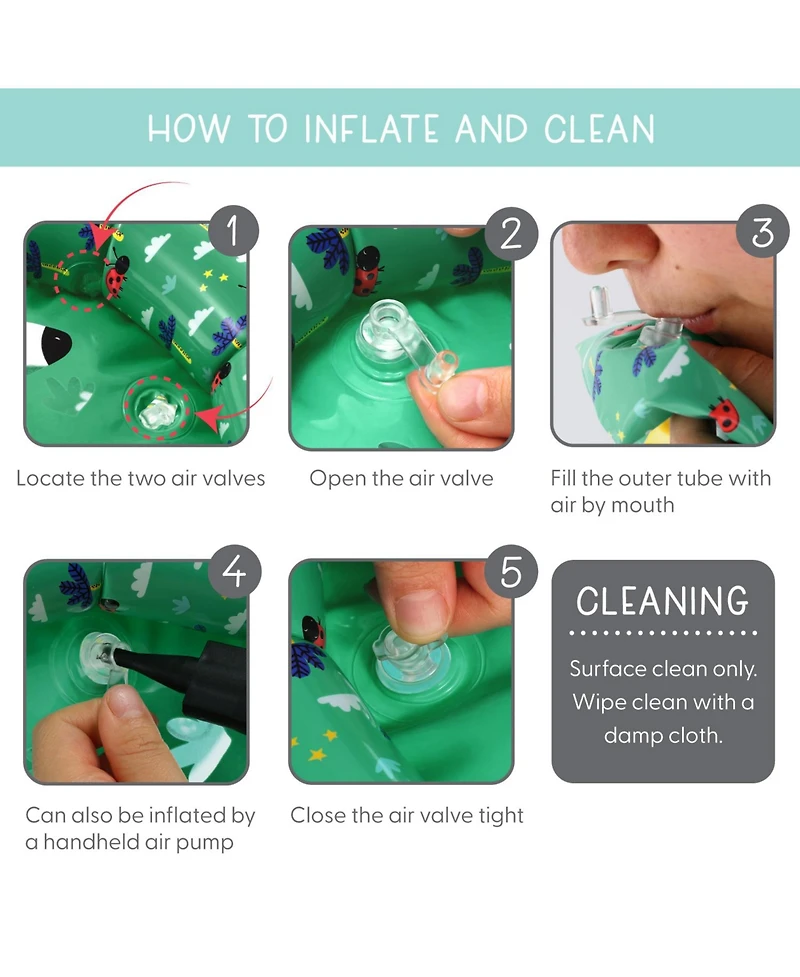 HOW TO INFLATE AND CLEAN

1

Locate the two air valves

2

Open the air valve

3

Fill the outer tube with air by mouth

4

Can also be inflated by a handheld air pump

5

Close the air valve tight

CLEANING

Surface clean only. Wipe clean with a damp cloth.