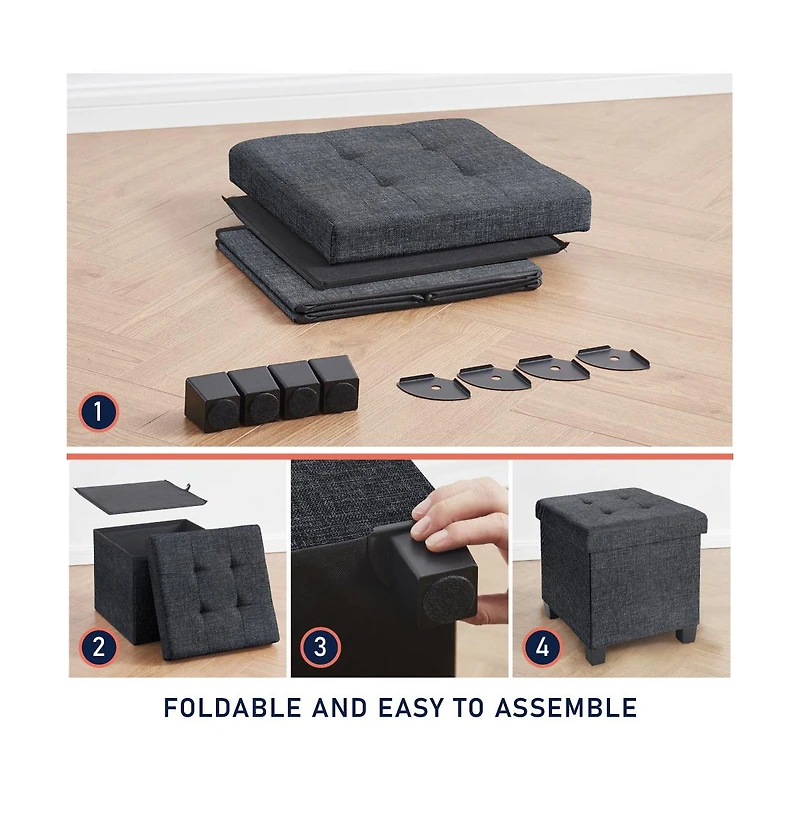 1

2

3

4

FOLDABLE AND EASY TO ASSEMBLE