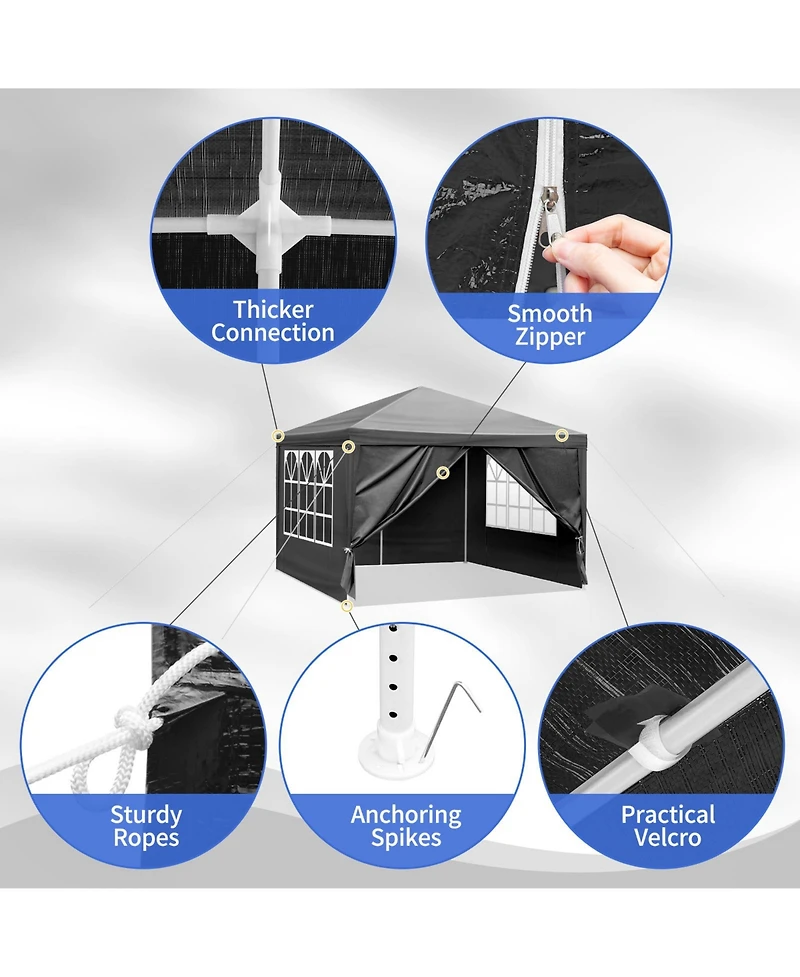 Thicker Connection

Smooth Zipper

Sturdy Ropes

Anchoring Spikes

Practical Velcro