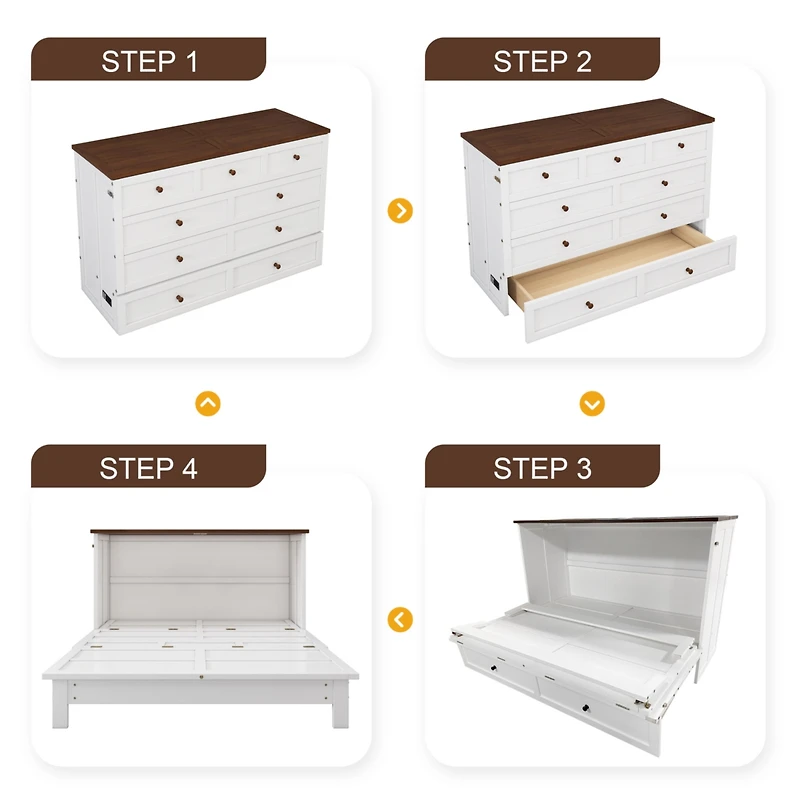 STEP 1

STEP 2

STEP 4

STEP 3