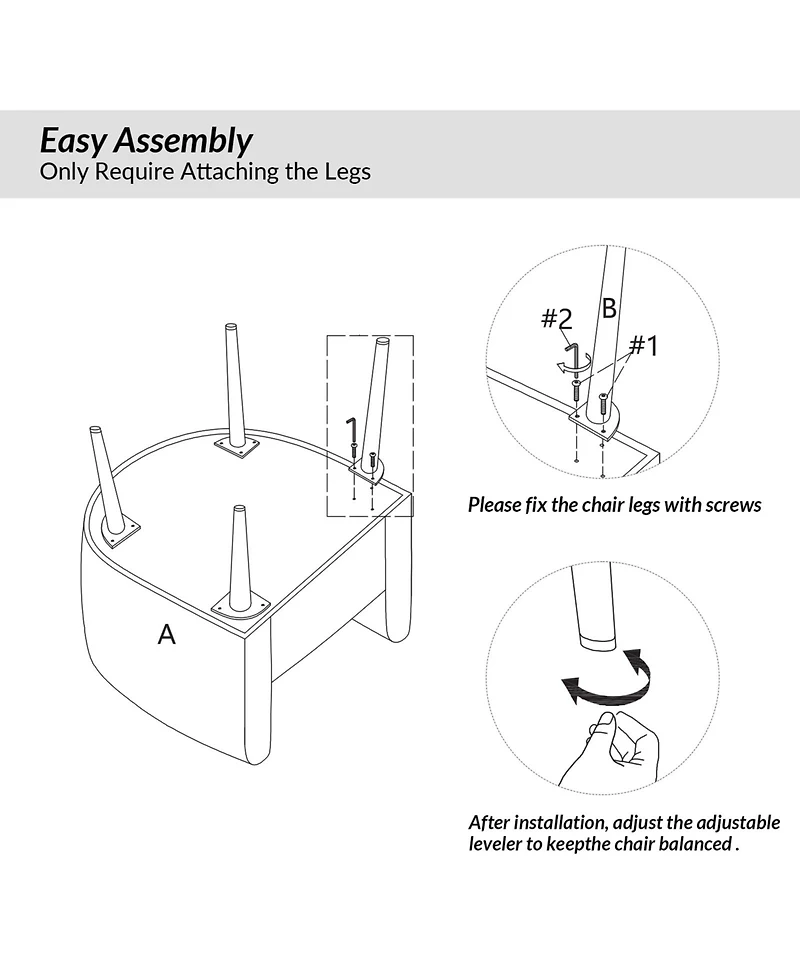 Easy Assembly
Only Require Attaching the Legs

A

#2
B
#1

Please fix the chair legs with screws

After installation, adjust the adjustable leveler to keepthe chair balanced .