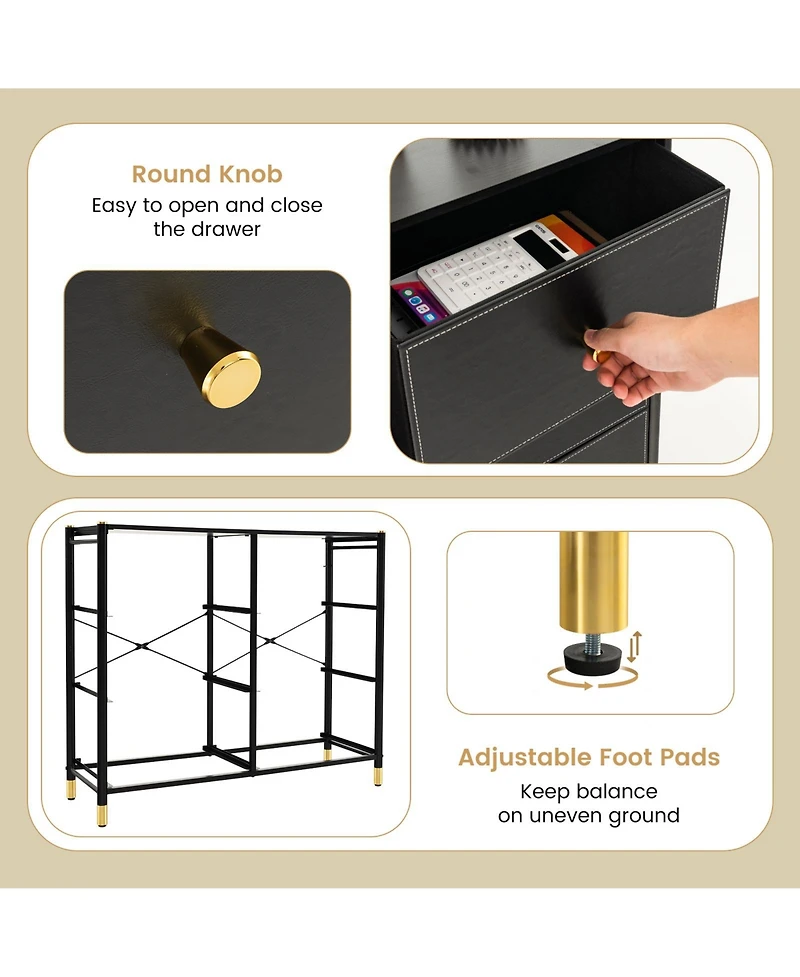 Round Knob
Easy to open and close the drawer

Adjustable Foot Pads
Keep balance on uneven ground