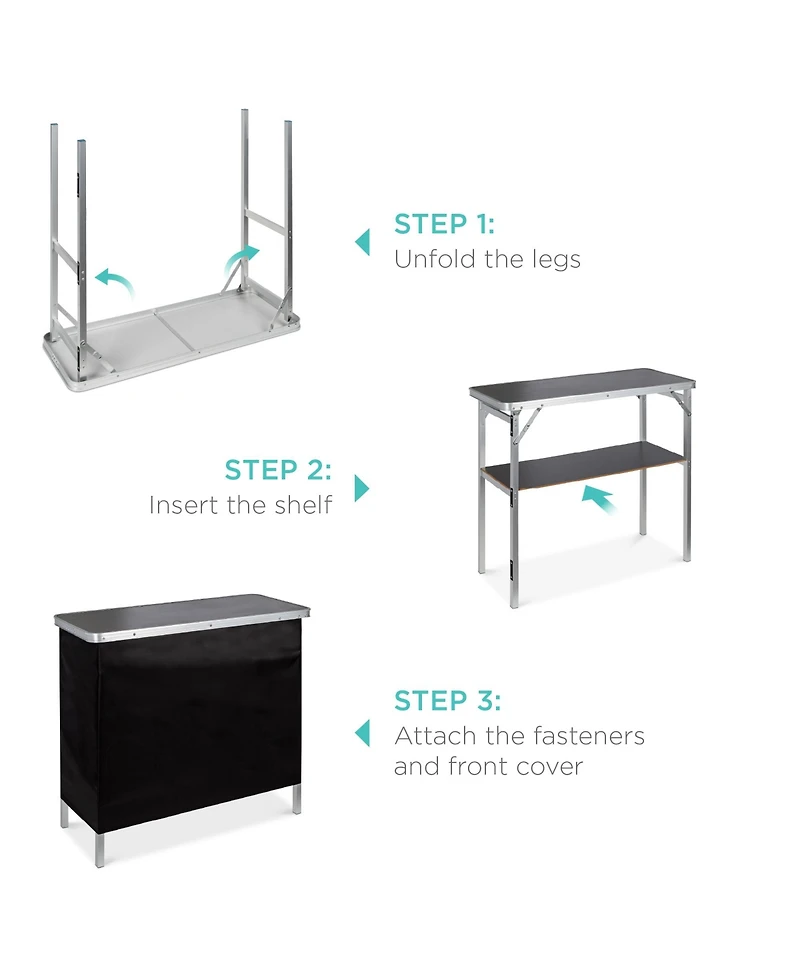 STEP 1:
Unfold the legs

STEP 2:
Insert the shelf

STEP 3:
Attach the fasteners and front cover