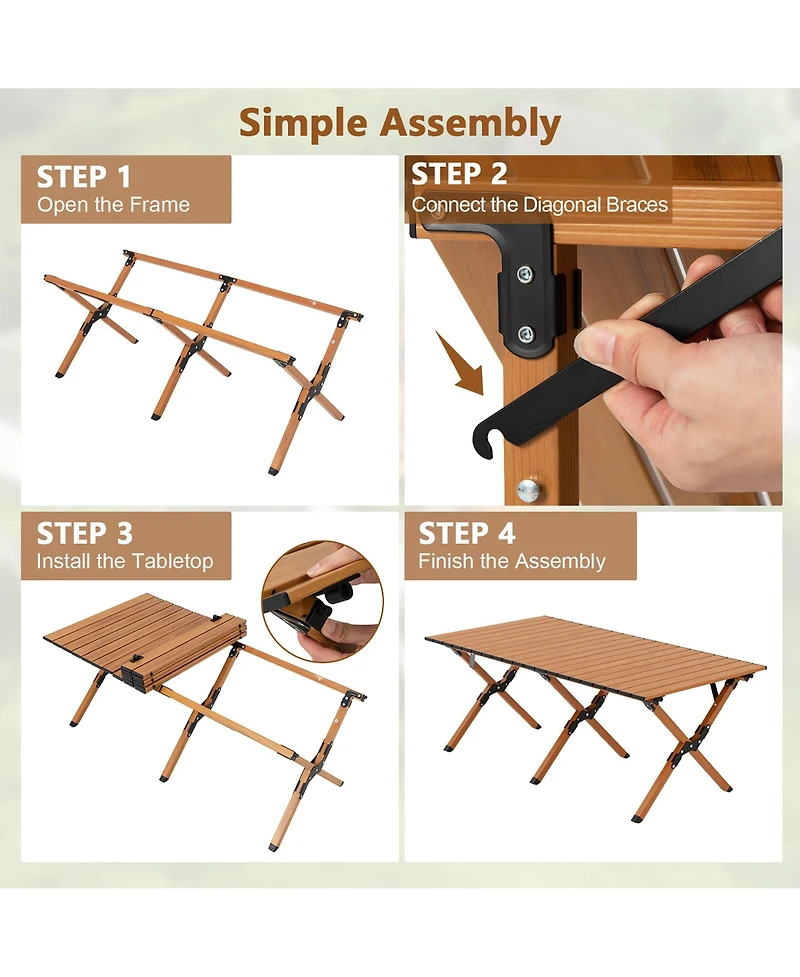 Simple Assembly

STEP 1
Open the Frame

STEP 2
Connect the Diagonal Braces

STEP 3
Install the Tabletop

STEP 4
Finish the Assembly