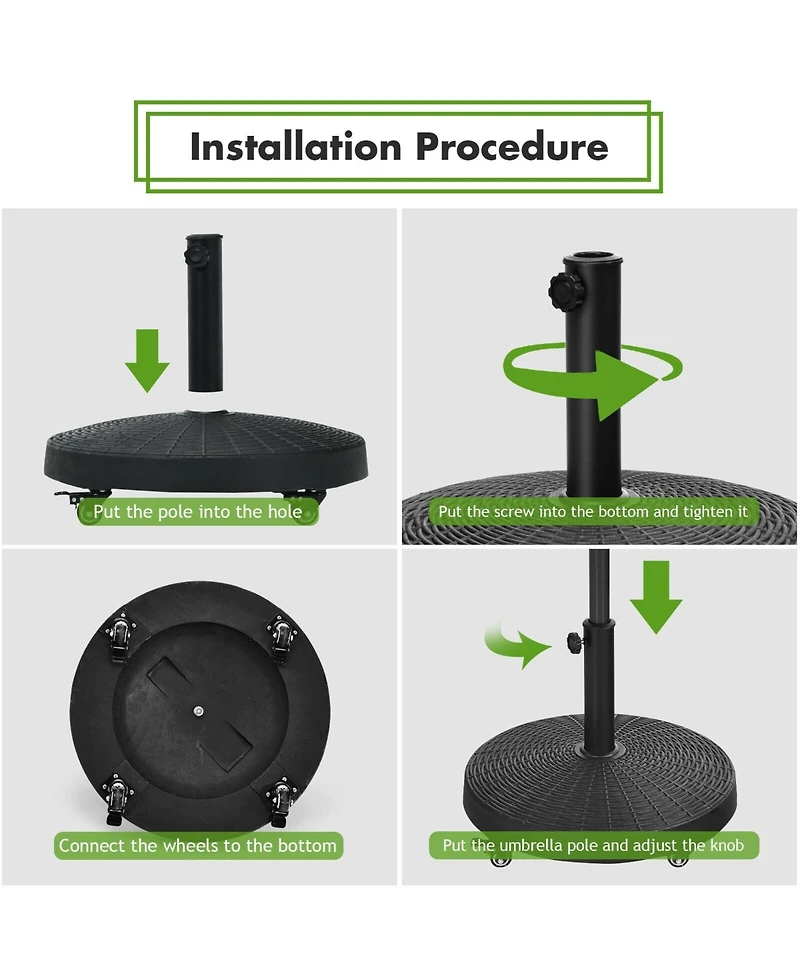 Installation Procedure

Put the pole into the hole

Put the screw into the bottom and tighten it

Connect the wheels to the bottom

Put the umbrella pole and adjust the knob