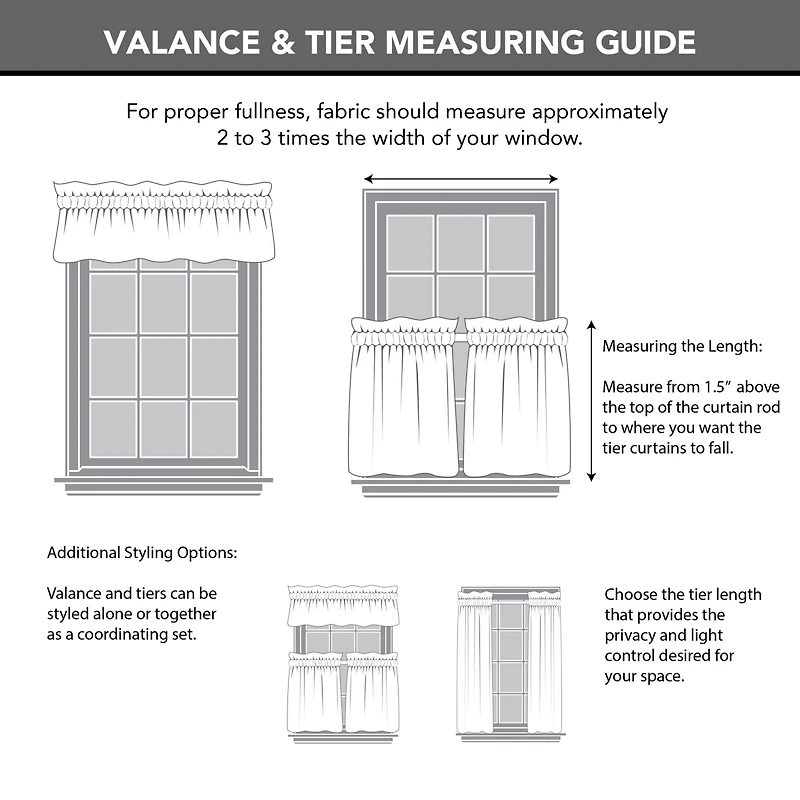 VALANCE & TIER MEASURING GUIDE

For proper fullness, fabric should measure approximately 2 to 3 times the width of your window.

Measuring the Length:

Measure from 1.5" above the top of the curtain rod to where you want the tier curtains to fall.

Additional Styling Options:

Valance and tiers can be styled alone or together as a coordinating set.

Choose the tier length that provides the privacy and light control desired for your space.