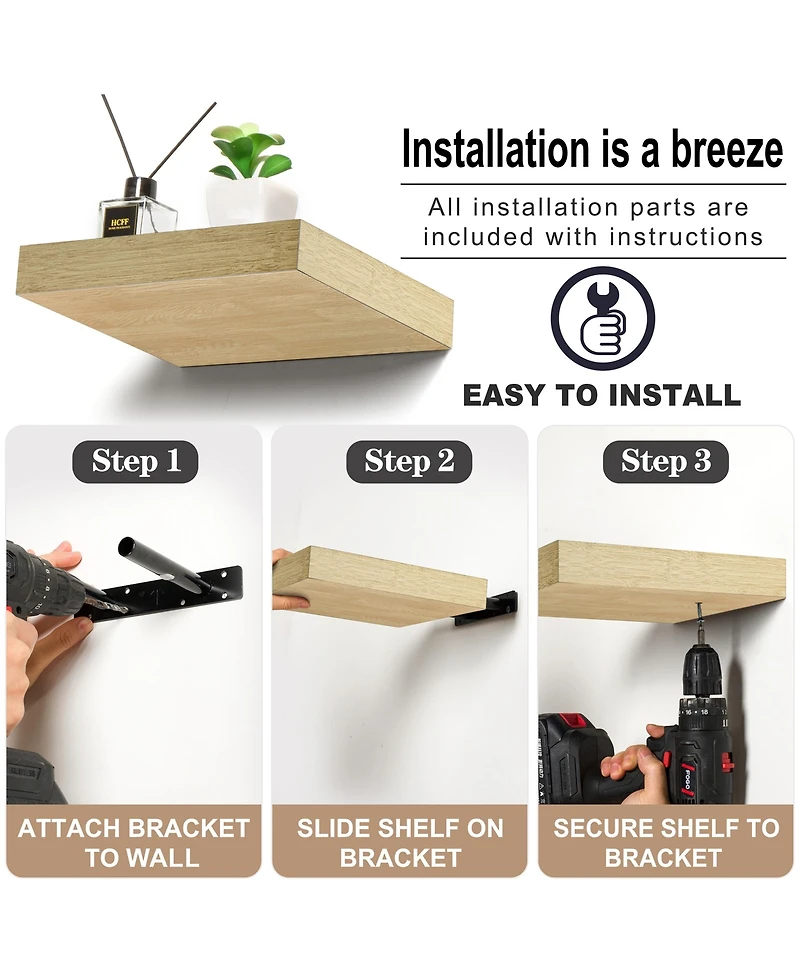 HCFF

Installation is a breeze

All installation parts are included with instructions

EASY TO INSTALL

Step 1

ATTACH BRACKET TO WALL

Step 2

SLIDE SHELF ON BRACKET

Step 3

SECURE SHELF TO BRACKET