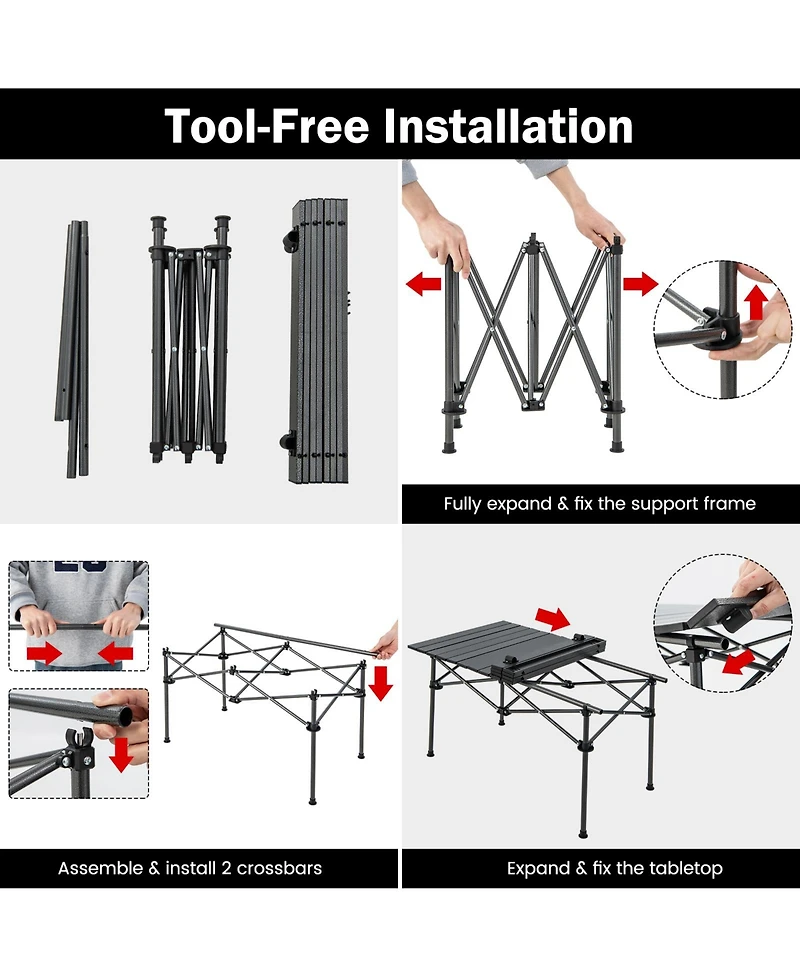 Tool-Free Installation

Fully expand & fix the support frame

Assemble & install 2 crossbars

Expand & fix the tabletop