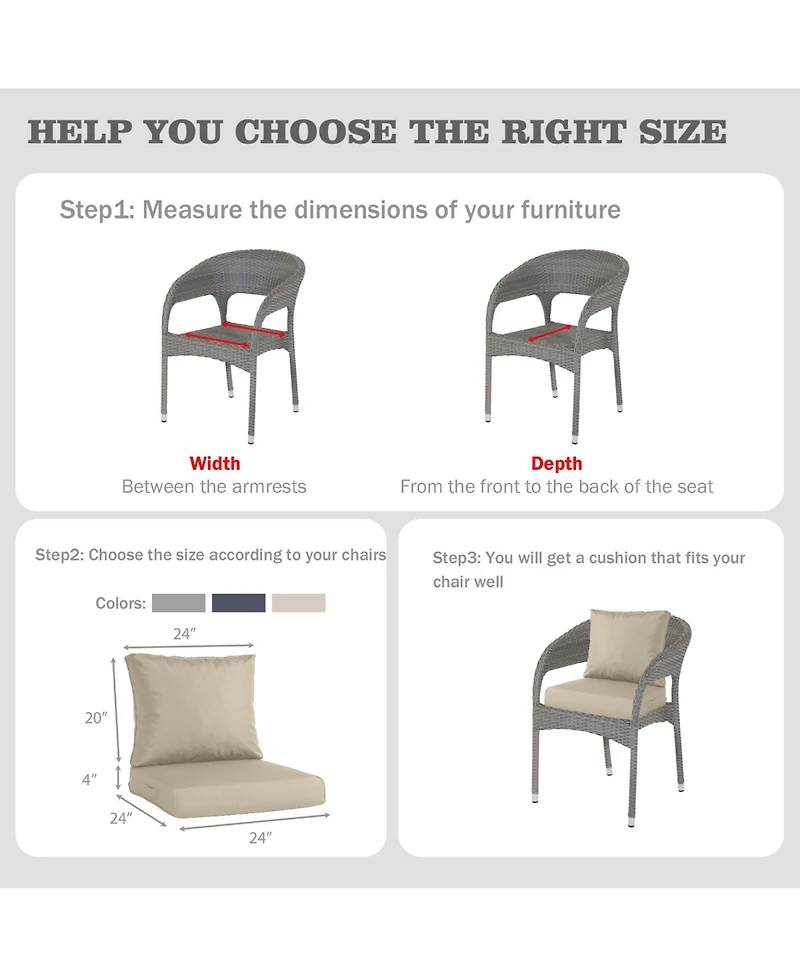 HELP YOU CHOOSE THE RIGHT SIZE

Step1: Measure the dimensions of your furniture

Width
Between the armrests

Depth
From the front to the back of the seat

Step2: Choose the size according to your chairs

Colors:

24"

20"

4"

24"

24"

Step3: You will get a cushion that fits your chair well