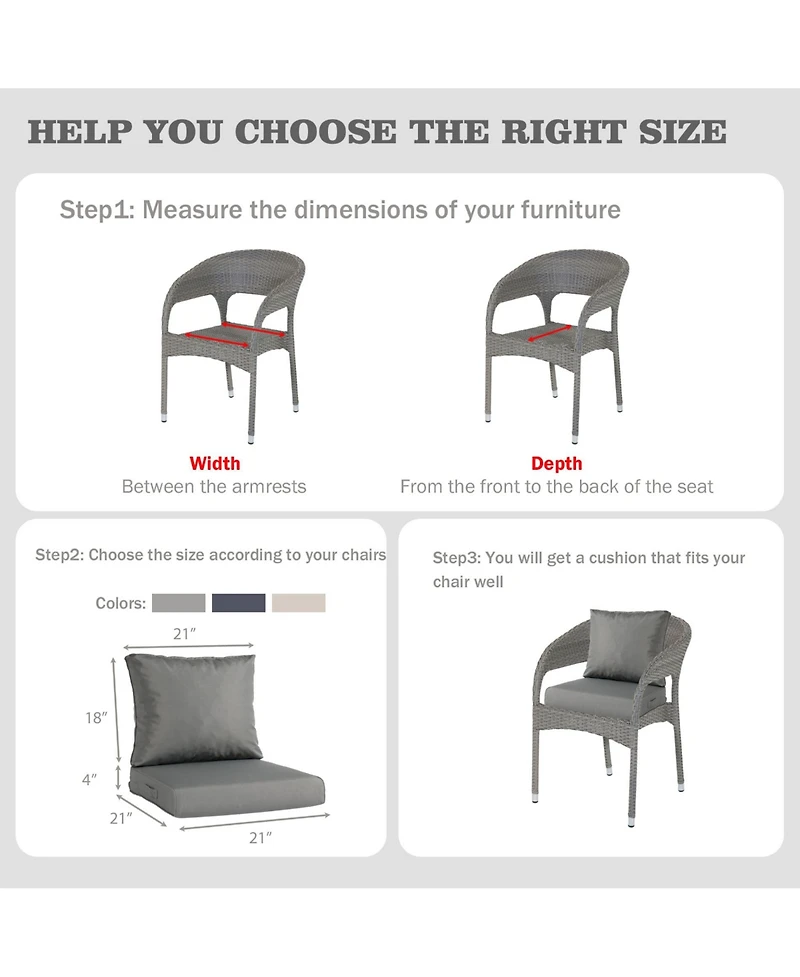 HELP YOU CHOOSE THE RIGHT SIZE

Step1: Measure the dimensions of your furniture

Width
Between the armrests

Depth
From the front to the back of the seat

Step2: Choose the size according to your chairs

Colors:

21″

18″

4″

21″

21″

Step3: You will get a cushion that fits your chair well