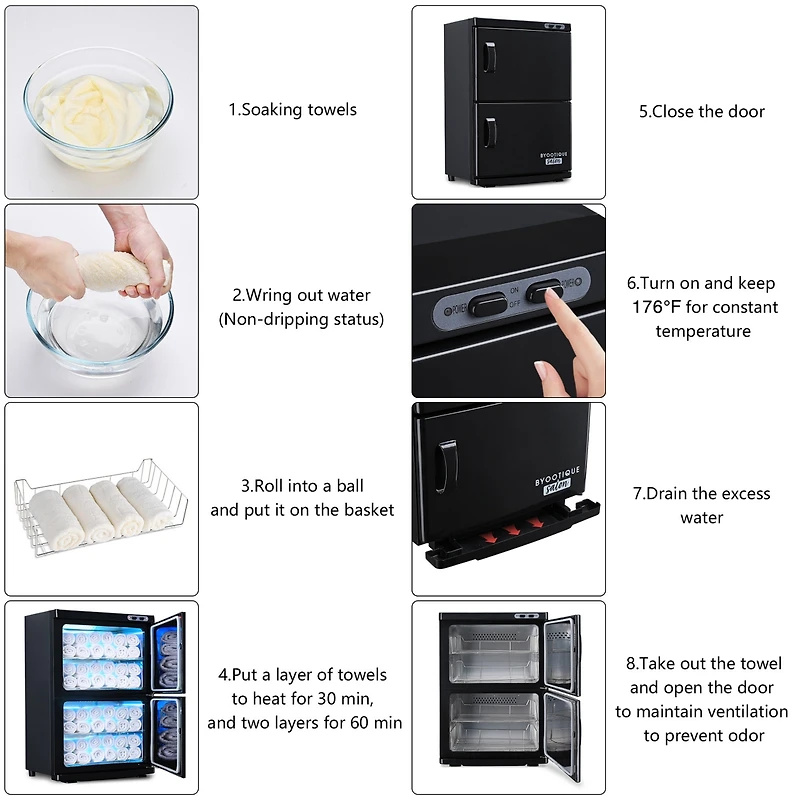 1.Soaking towels

2.Wring out water (Non-dripping status)

3.Roll into a ball and put it on the basket

4.Put a layer of towels to heat for 30 min, and two layers for 60 min

BYOOTIQUE salon

5.Close the door

POWER ON OFF POWER

6.Turn on and keep 176°F for constant temperature

BYOOTIQUE salon

7.Drain the excess water

8.Take out the towel and open the door to maintain ventilation to prevent odor