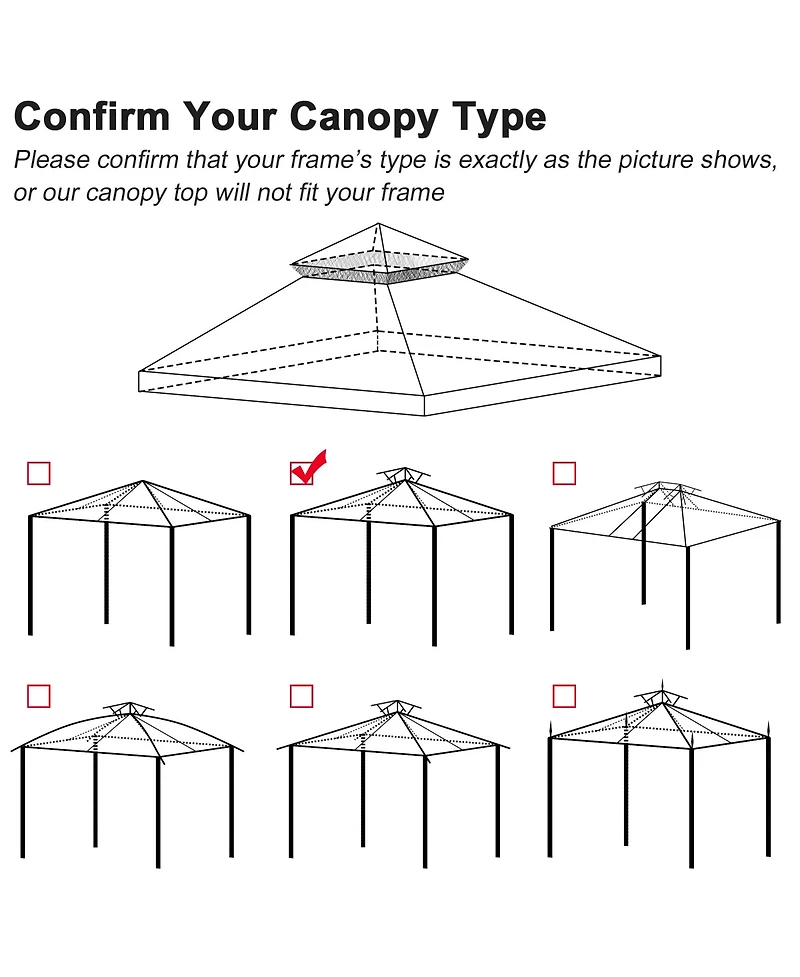 Confirm Your Canopy Type

Please confirm that your frame's type is exactly as the picture shows, or our canopy top will not fit your frame