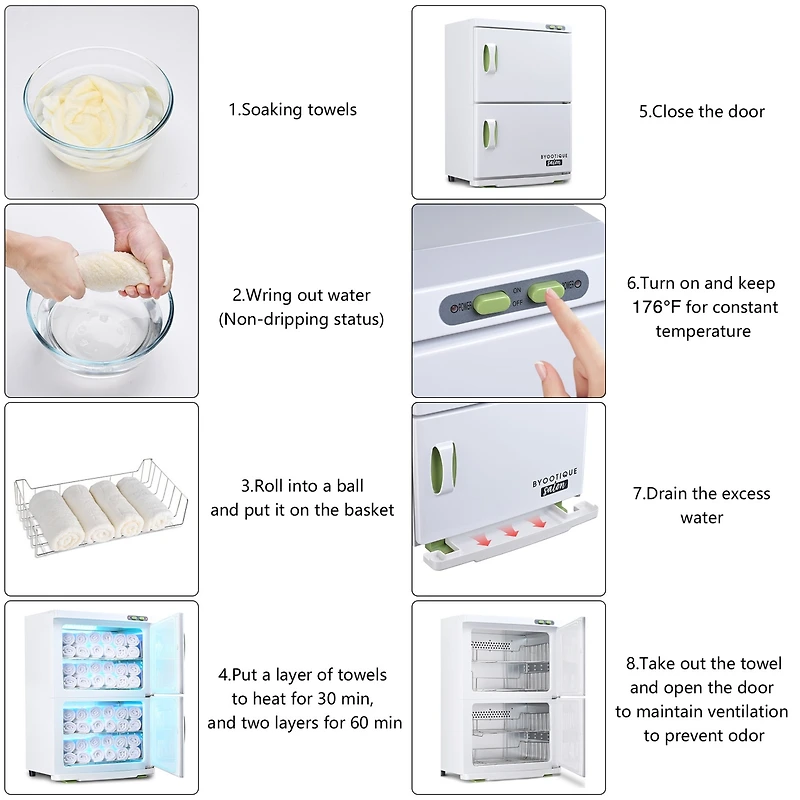 1.Soaking towels

2.Wring out water
(Non-dripping status)

3.Roll into a ball
and put it on the basket

4.Put a layer of towels
to heat for 30 min,
and two layers for 60 min

BYOOTIQUE
Salon

5.Close the door

POWER ON OFF POWER

6.Turn on and keep
176°F for constant
temperature

BYOOTIQUE
Salon

7.Drain the excess
water

8.Take out the towel
and open the door
to maintain ventilation
to prevent odor