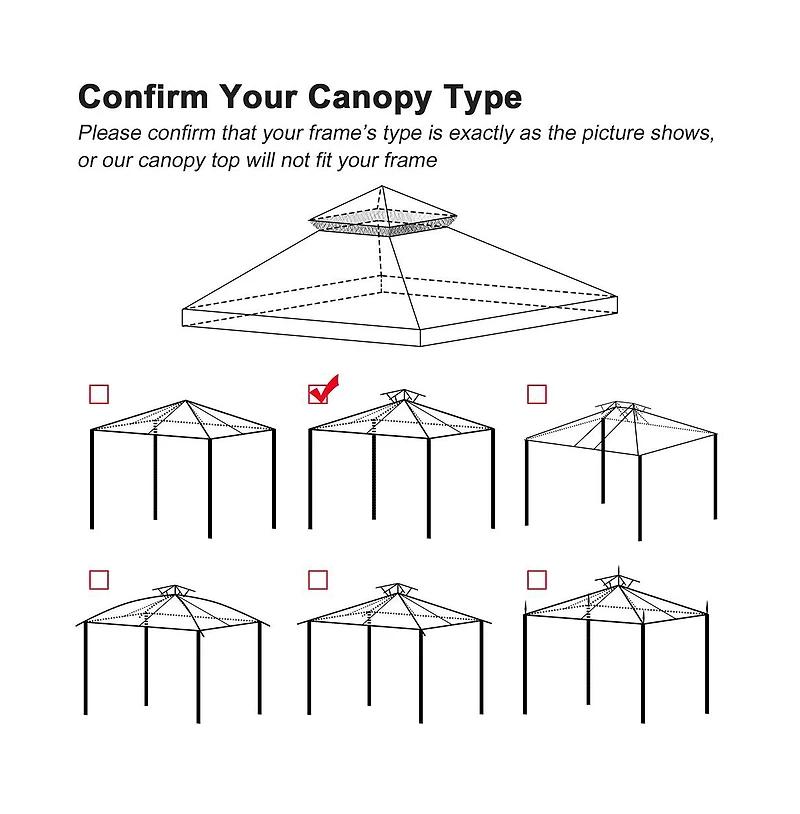 Confirm Your Canopy Type

Please confirm that your frame's type is exactly as the picture shows, or our canopy top will not fit your frame