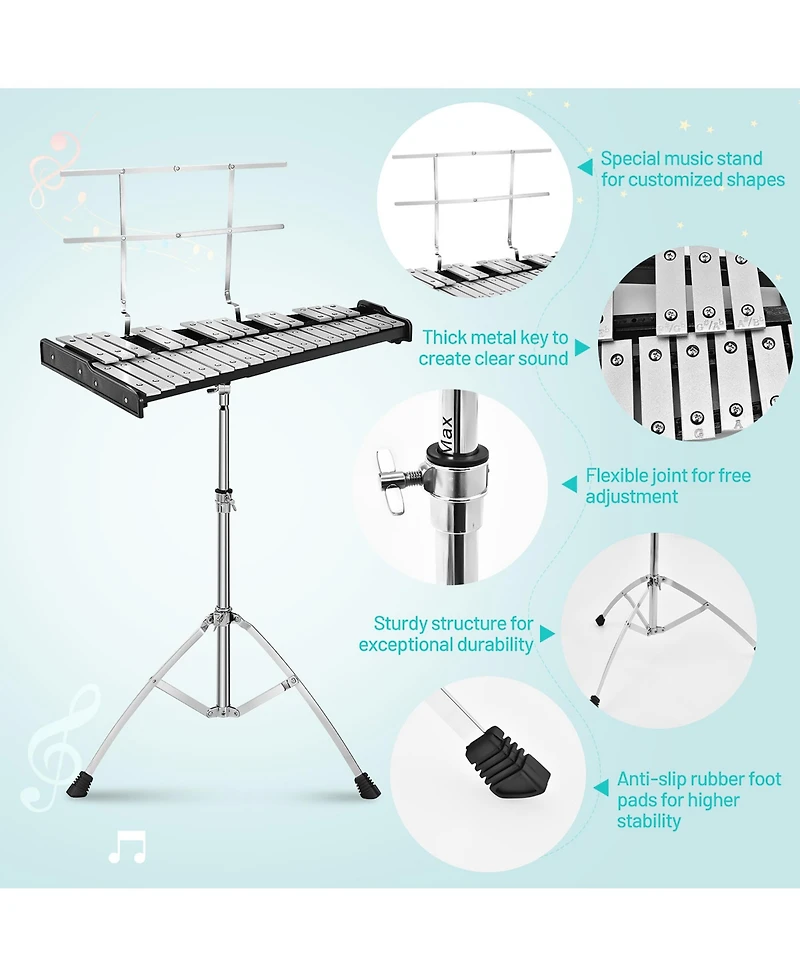 Special music stand for customized shapes

Thick metal key to create clear sound

Max

Flexible joint for free adjustment

Sturdy structure for exceptional durability

Anti-slip rubber foot pads for higher stability