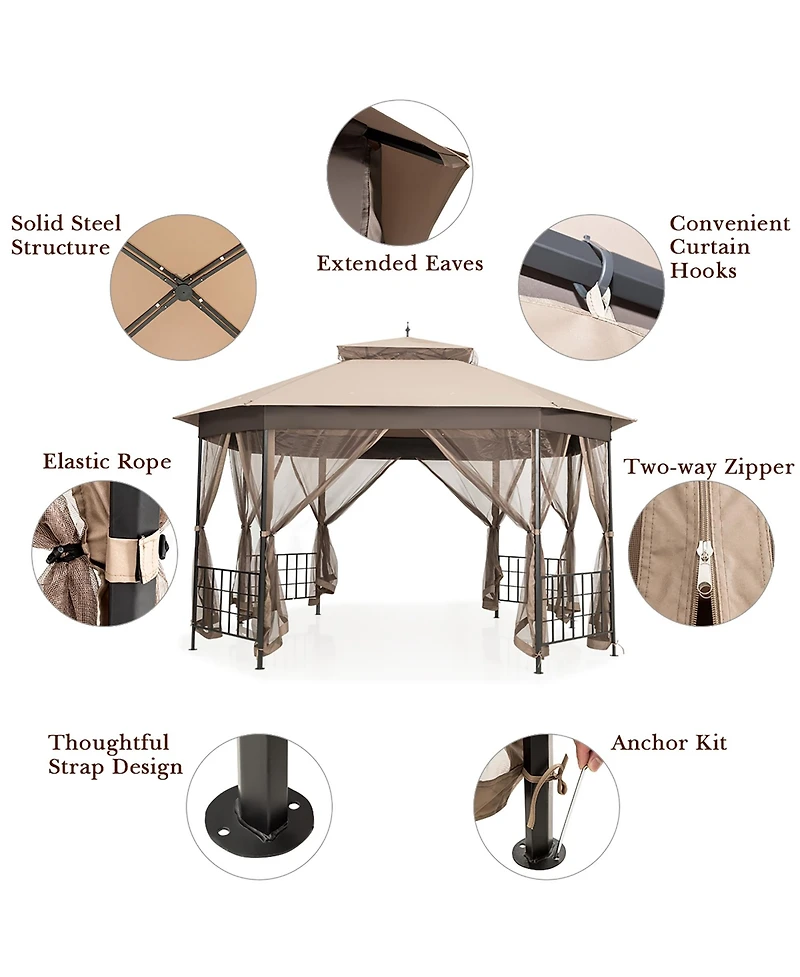 Solid Steel Structure

Extended Eaves

Convenient Curtain Hooks

Elastic Rope

Two-way Zipper

Thoughtful Strap Design

Anchor Kit