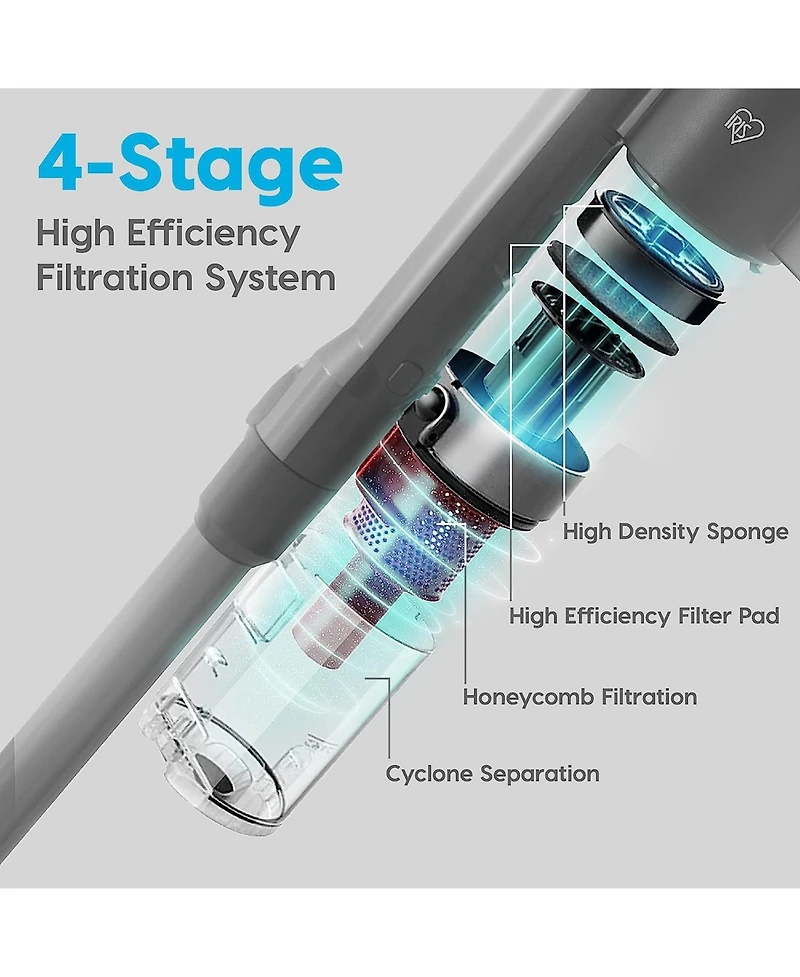 4-Stage

High Efficiency Filtration System

IRIS

High Density Sponge

High Efficiency Filter Pad

Honeycomb Filtration

Cyclone Separation