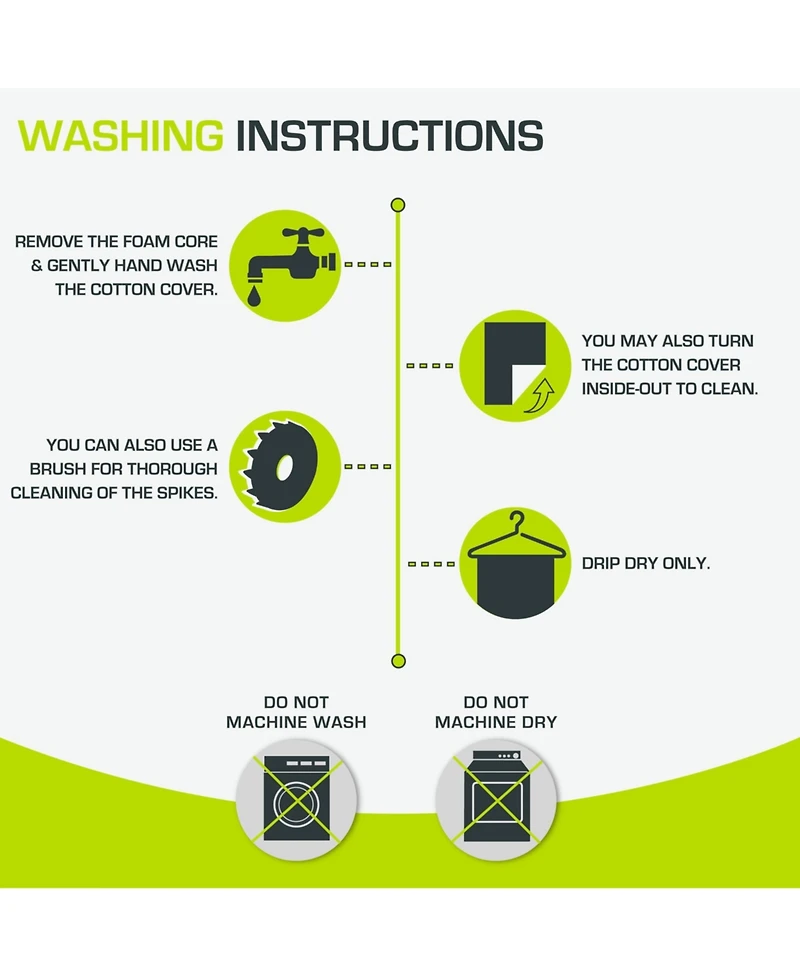 WASHING INSTRUCTIONS

REMOVE THE FOAM CORE & GENTLY HAND WASH THE COTTON COVER.

YOU MAY ALSO TURN THE COTTON COVER INSIDE-OUT TO CLEAN.

YOU CAN ALSO USE A BRUSH FOR THOROUGH CLEANING OF THE SPIKES.

DRIP DRY ONLY.

DO NOT MACHINE WASH

DO NOT MACHINE DRY