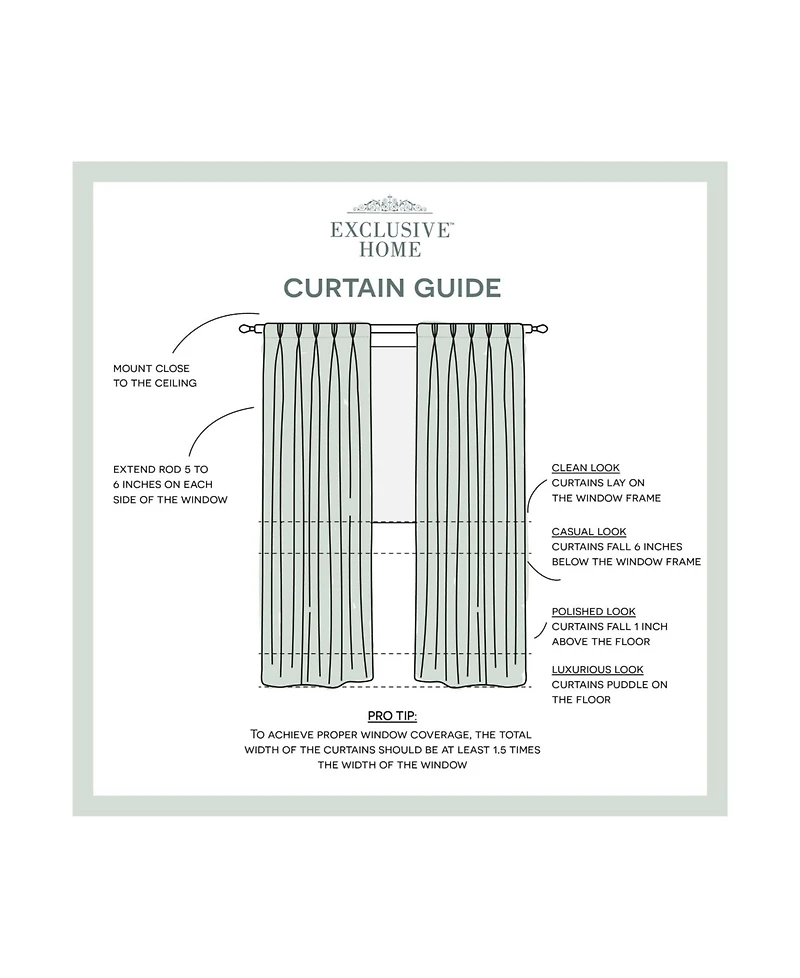 EXCLUSIVE™
HOME

CURTAIN GUIDE

MOUNT CLOSE TO THE CEILING

EXTEND ROD 5 TO 6 INCHES ON EACH SIDE OF THE WINDOW

CLEAN LOOK
CURTAINS LAY ON THE WINDOW FRAME

CASUAL LOOK
CURTAINS FALL 6 INCHES BELOW THE WINDOW FRAME

POLISHED LOOK
CURTAINS FALL 1 INCH ABOVE THE FLOOR

LUXURIOUS LOOK
CURTAINS PUDDLE ON THE FLOOR

PRO TIP:
TO ACHIEVE PROPER WINDOW COVERAGE, THE TOTAL WIDTH OF THE CURTAINS SHOULD BE AT LEAST 1.5 TIMES THE WIDTH OF THE WINDOW