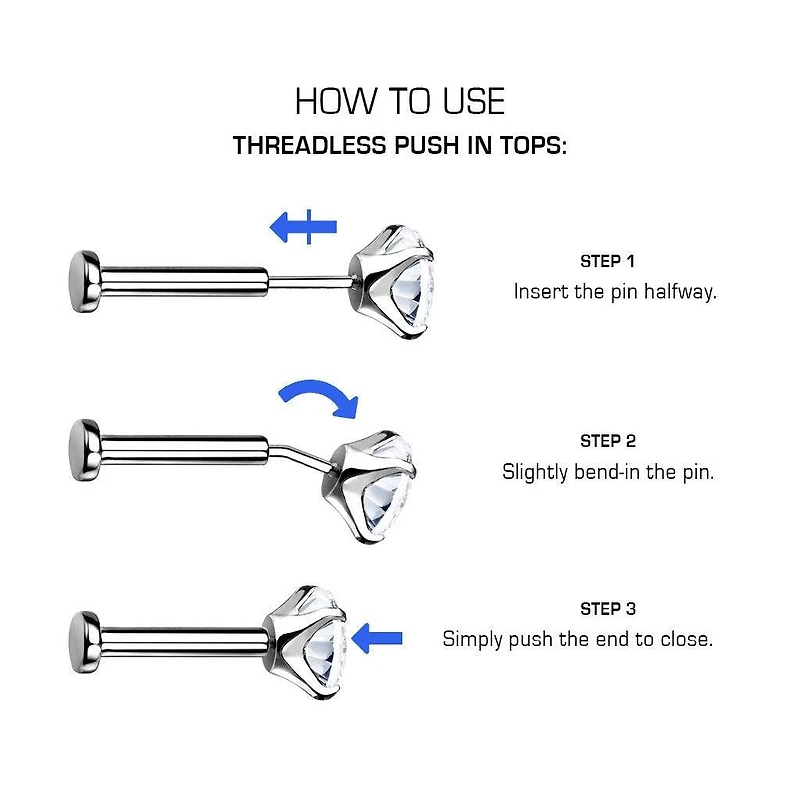 HOW TO USE
THREADLESS PUSH IN TOPS:

STEP 1
Insert the pin halfway.

STEP 2
Slightly bend-in the pin.

STEP 3
Simply push the end to close.