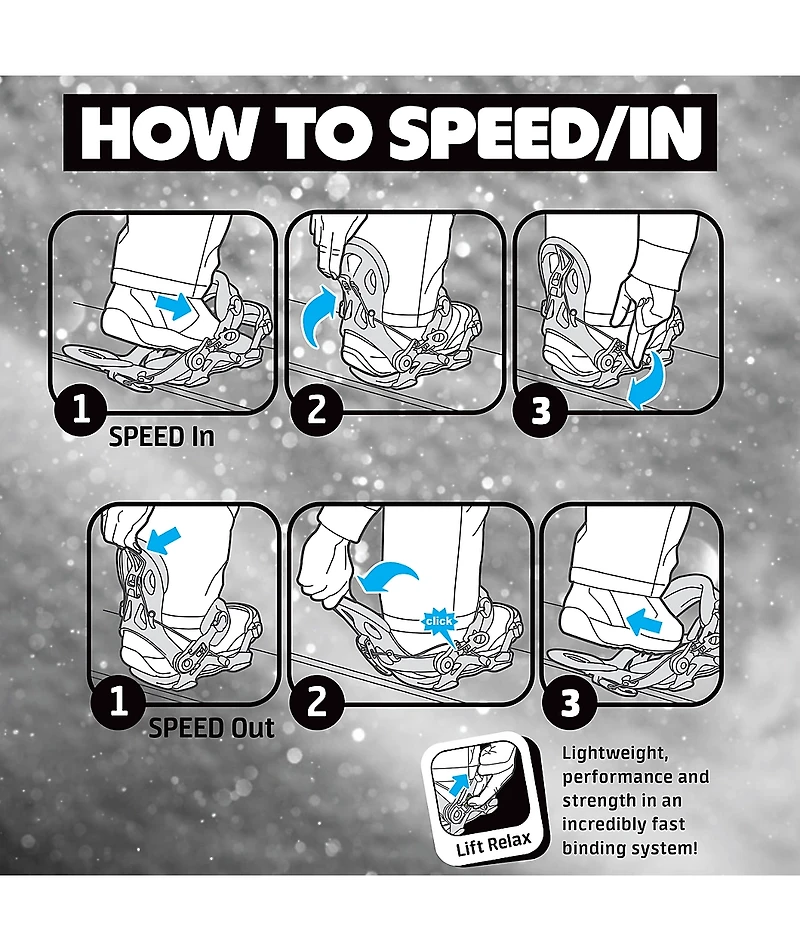 HOW TO SPEED/IN

1
SPEED In

2

3

1
SPEED Out

2
click

3

Lift Relax

Lightweight, performance and strength in an incredibly fast binding system!