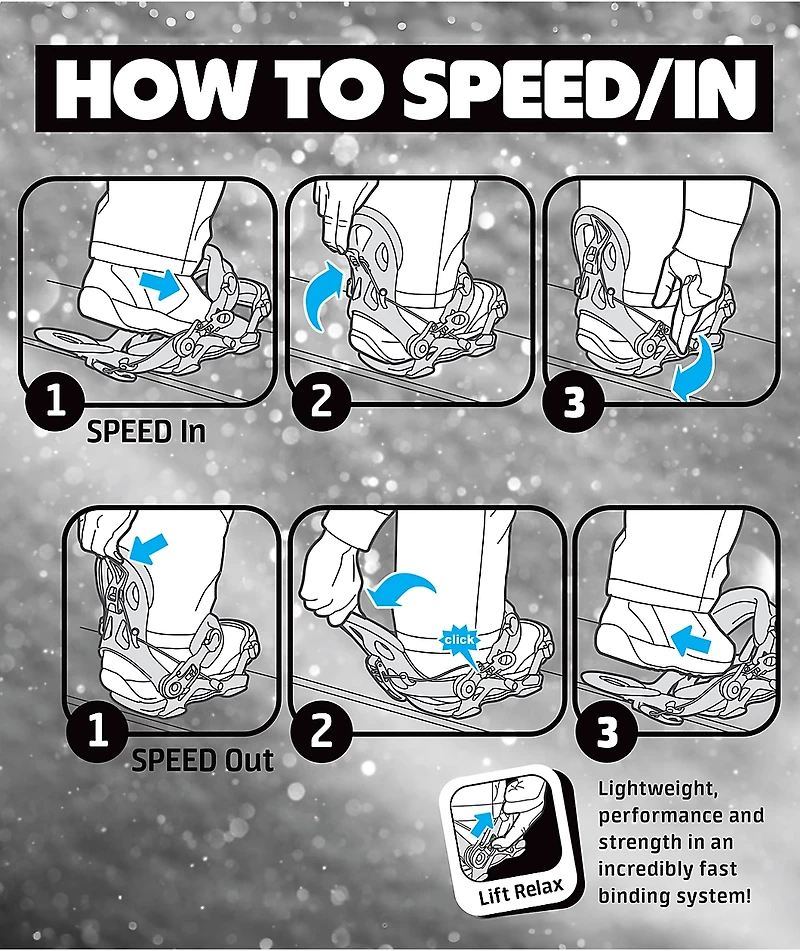 HOW TO SPEED/IN

1
SPEED In

2

3

1
SPEED Out

2
click

3

Lift Relax

Lightweight, performance and strength in an incredibly fast binding system!