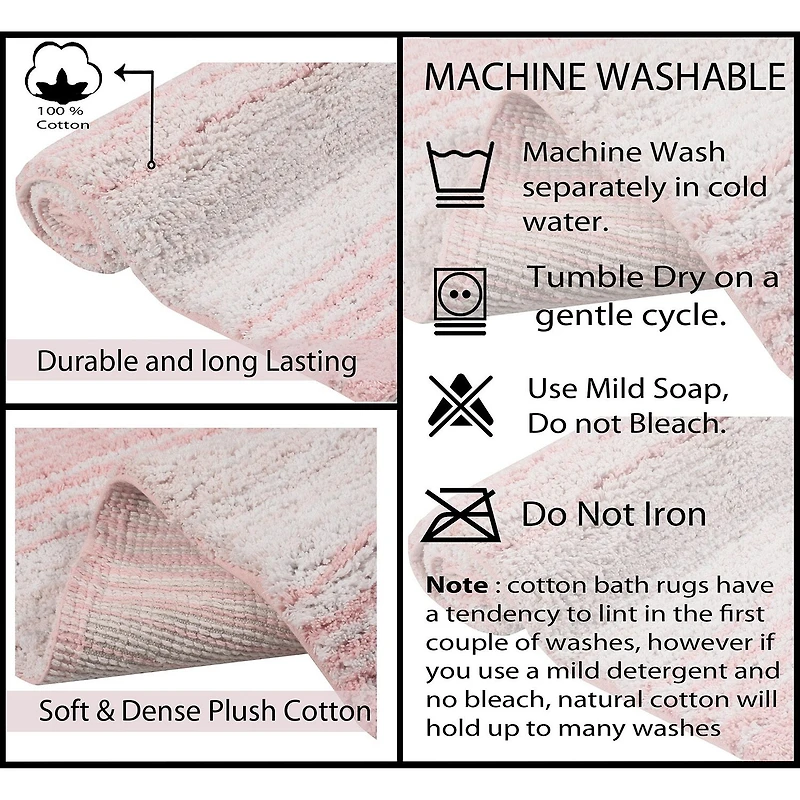 100 %
Cotton

Durable and long Lasting

Soft & Dense Plush Cotton

MACHINE WASHABLE

Machine Wash separately in cold water.

Tumble Dry on a gentle cycle.

Use Mild Soap, Do not Bleach.

Do Not Iron

Note : cotton bath rugs have a tendency to lint in the first couple of washes, however if you use a mild detergent and no bleach, natural cotton will hold up to many washes