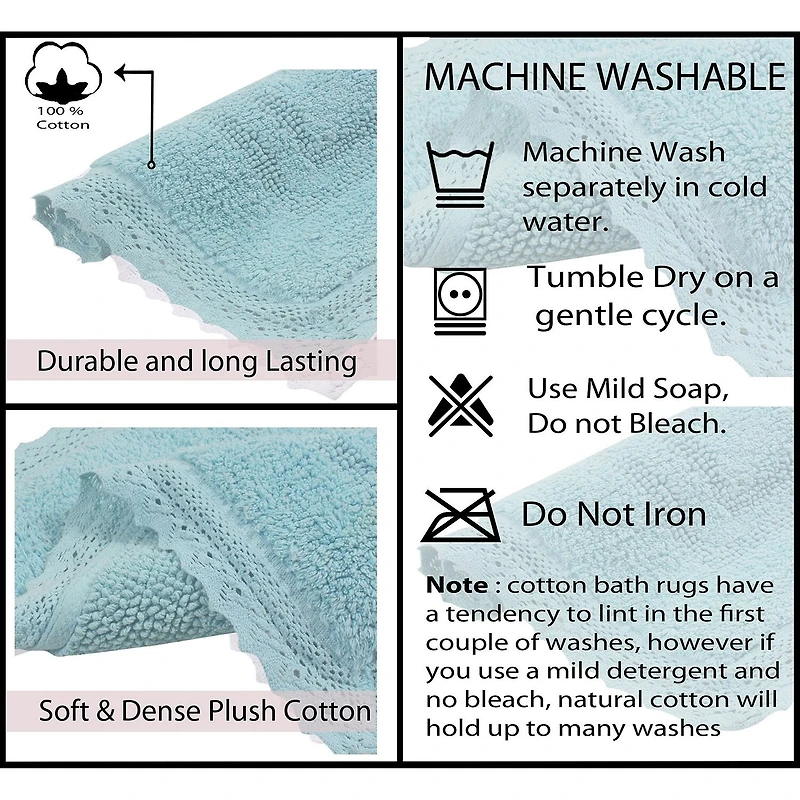 100 %
Cotton

Durable and long Lasting

Soft & Dense Plush Cotton

MACHINE WASHABLE

Machine Wash separately in cold water.

Tumble Dry on a gentle cycle.

Use Mild Soap, Do not Bleach.

Do Not Iron

Note : cotton bath rugs have a tendency to lint in the first couple of washes, however if you use a mild detergent and no bleach, natural cotton will hold up to many washes