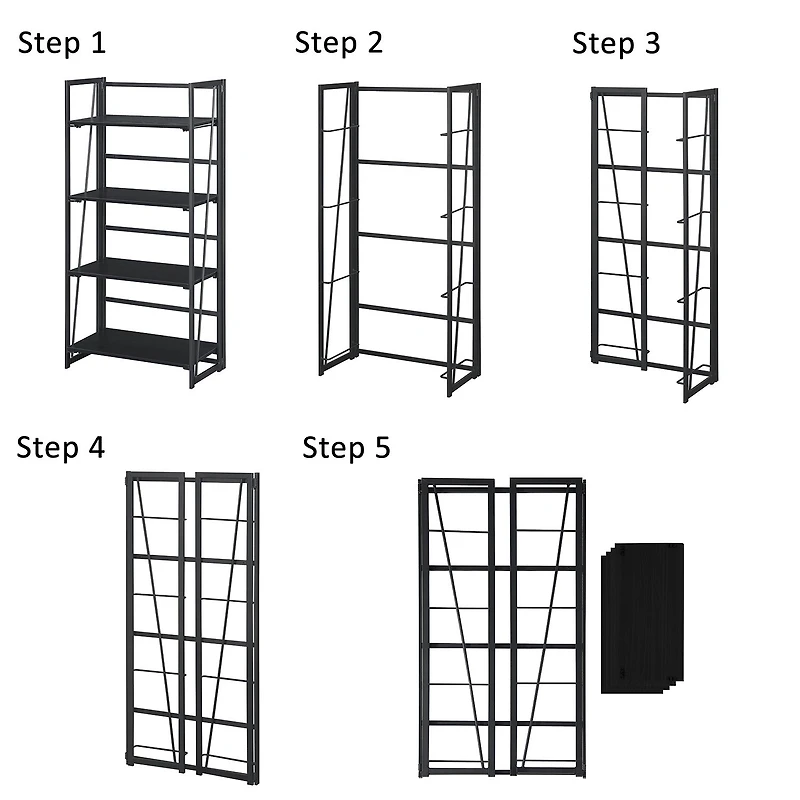 Step 1

Step 2

Step 3

Step 4

Step 5