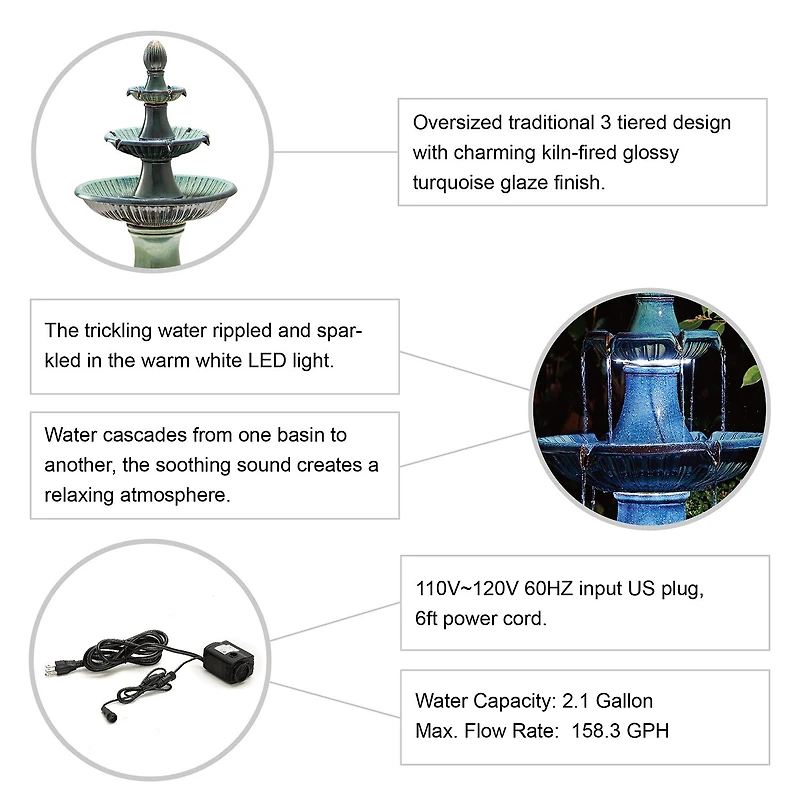 Oversized traditional 3 tiered design with charming kiln-fired glossy turquoise glaze finish.

The trickling water rippled and sparkled in the warm white LED light.

Water cascades from one basin to another, the soothing sound creates a relaxing atmosphere.

110V~120V 60HZ input US plug, 6ft power cord.

Water Capacity: 2.1 Gallon
Max. Flow Rate: 158.3 GPH