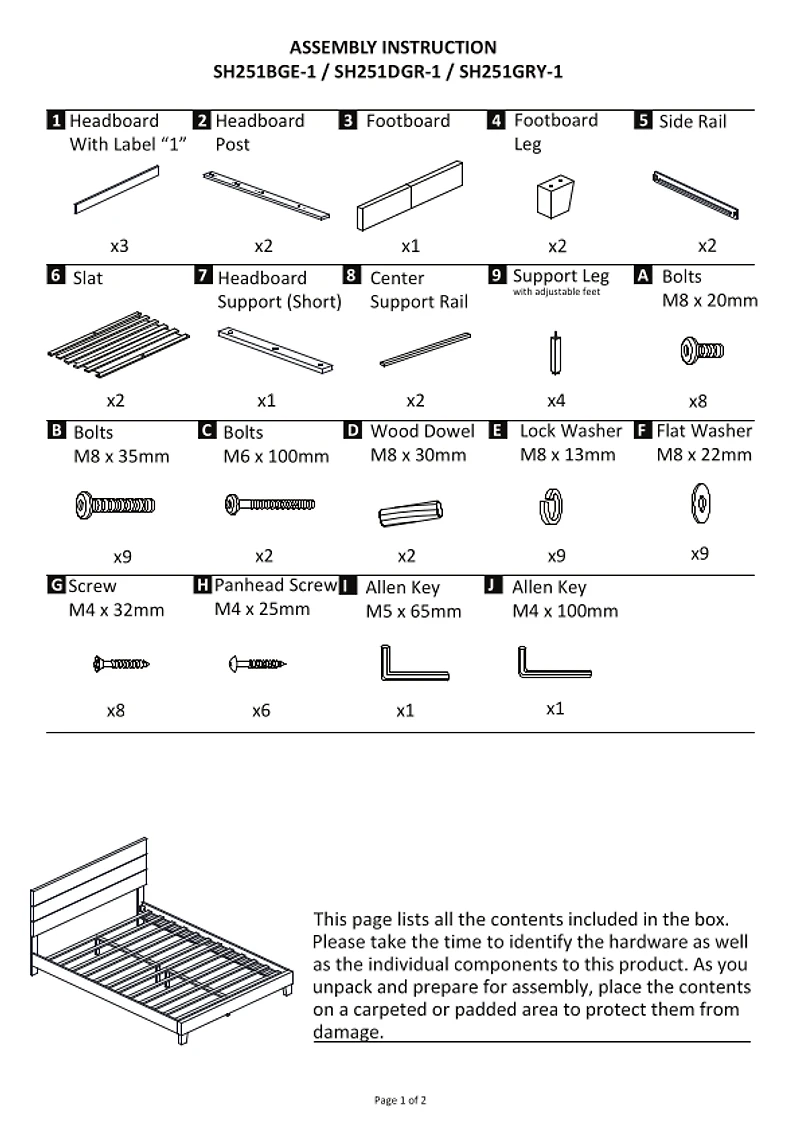 ASSEMBLY INSTRUCTION
SH251BGE-1 / SH251DGR-1 / SH251GRY-1

| 1 Headboard With Label "1" | 2 Headboard Post | 3 Footboard | 4 Footboard Leg | 5 Side Rail |
|---|---|---|---|---|
| x3 | x2 | x1 | x2 | x2 |
| 6 Slat | 7 Headboard Support (Short) | 8 Center Support Rail | 9 Support Leg with adjustable feet | A Bolts M8 x 20mm |
| x2 | x1 | x2 | x4 | x8 |
| B Bolts M8 x 35mm | C Bolts M6 x 100mm | D Wood Dowel M8 x 30mm | E Lock Washer M8 x 13mm | F Flat Washer M8 x 22mm |
| x9 | x2 | x2 | x9 | x9 |
| G Screw M4 x 32mm | H Panhead Screw M4 x 25mm | I Allen Key M5 x 65mm | J Allen Key M4 x 100mm | |
| x8 | x6 | x1 | x1 | |

This page lists all the contents included in the box. Please take the time to identify the hardware as well as the individual components to this product. As you unpack and prepare for assembly, place the contents on a carpeted or padded area to protect them from damage.

Page 1 of 2