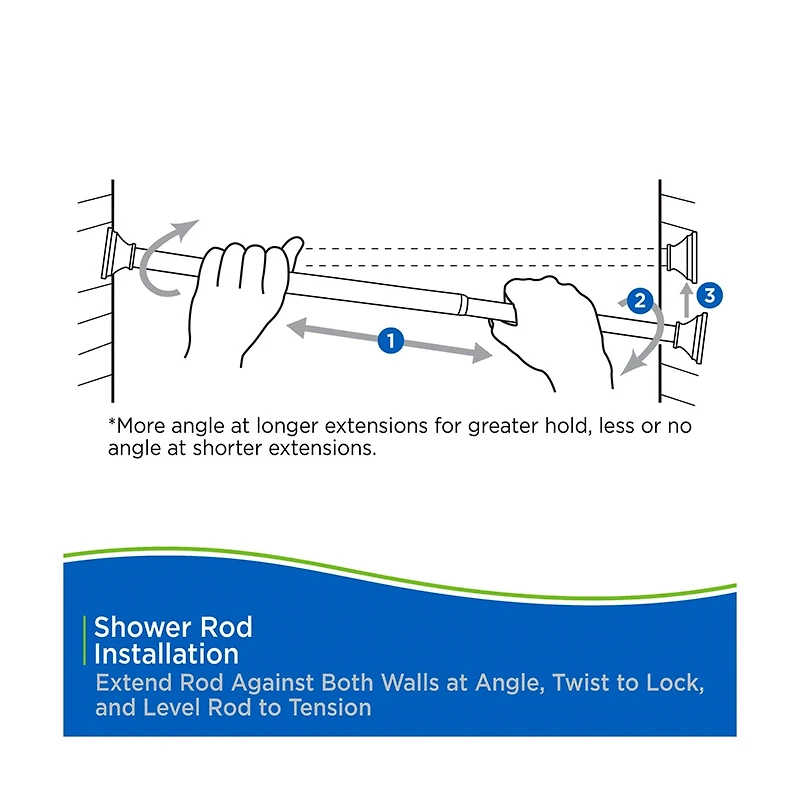 1
2
3

*More angle at longer extensions for greater hold, less or no angle at shorter extensions.

Shower Rod Installation

Extend Rod Against Both Walls at Angle, Twist to Lock, and Level Rod to Tension