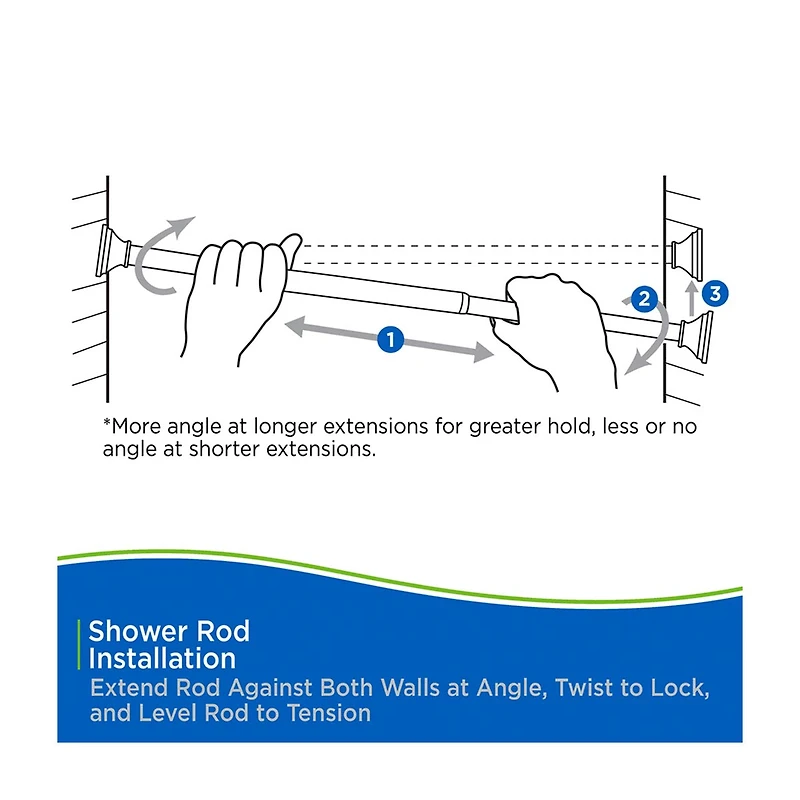 1

2

3

*More angle at longer extensions for greater hold, less or no angle at shorter extensions.

Shower Rod Installation

Extend Rod Against Both Walls at Angle, Twist to Lock, and Level Rod to Tension