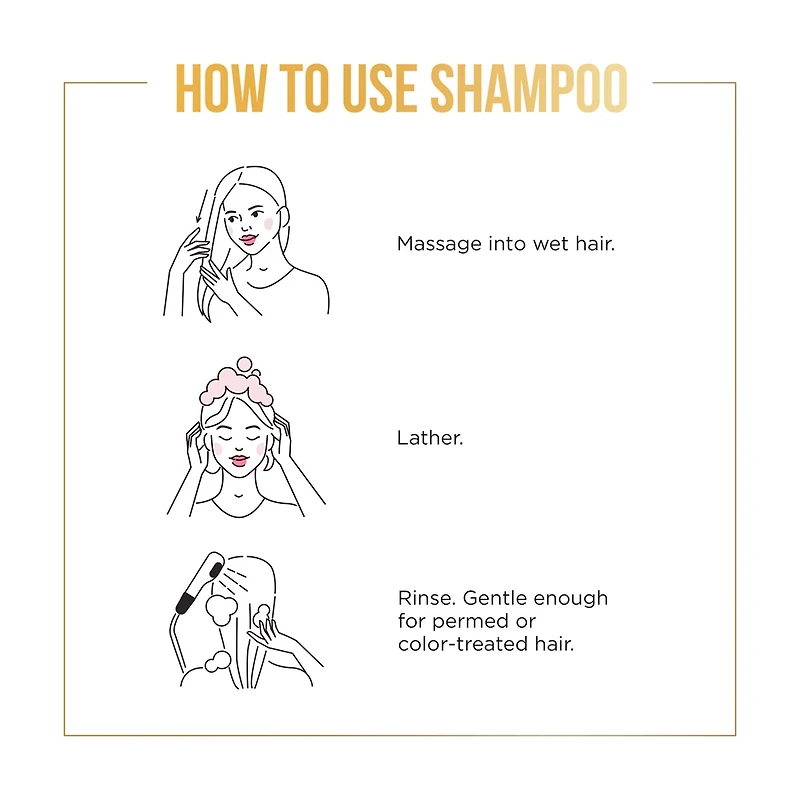 HOW TO USE SHAMPOO

Massage into wet hair.

Lather.

Rinse. Gentle enough for permed or color-treated hair.