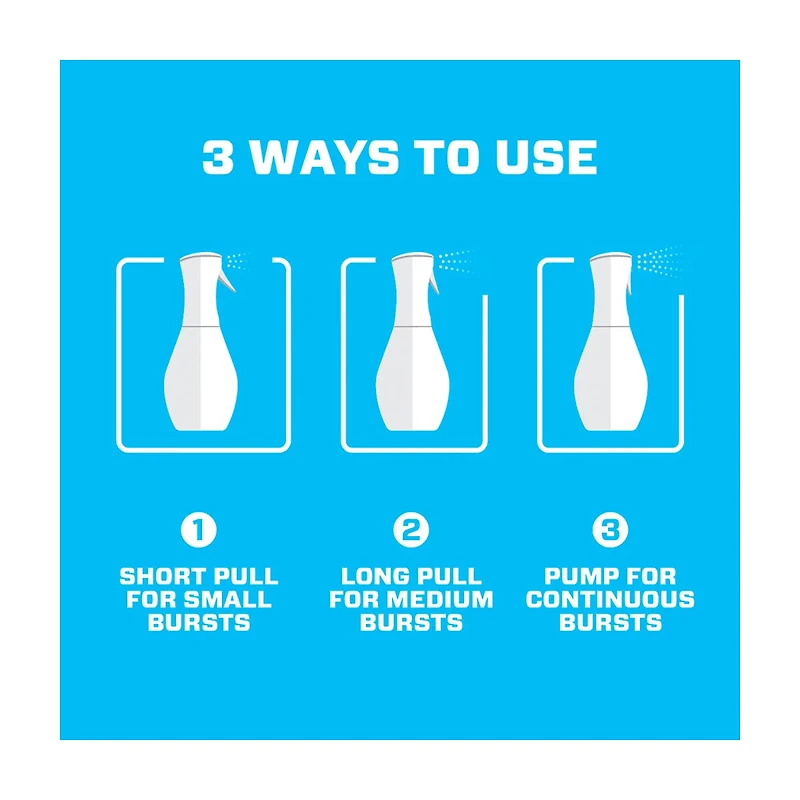 3 WAYS TO USE

1
SHORT PULL FOR SMALL BURSTS

2
LONG PULL FOR MEDIUM BURSTS

3
PUMP FOR CONTINUOUS BURSTS