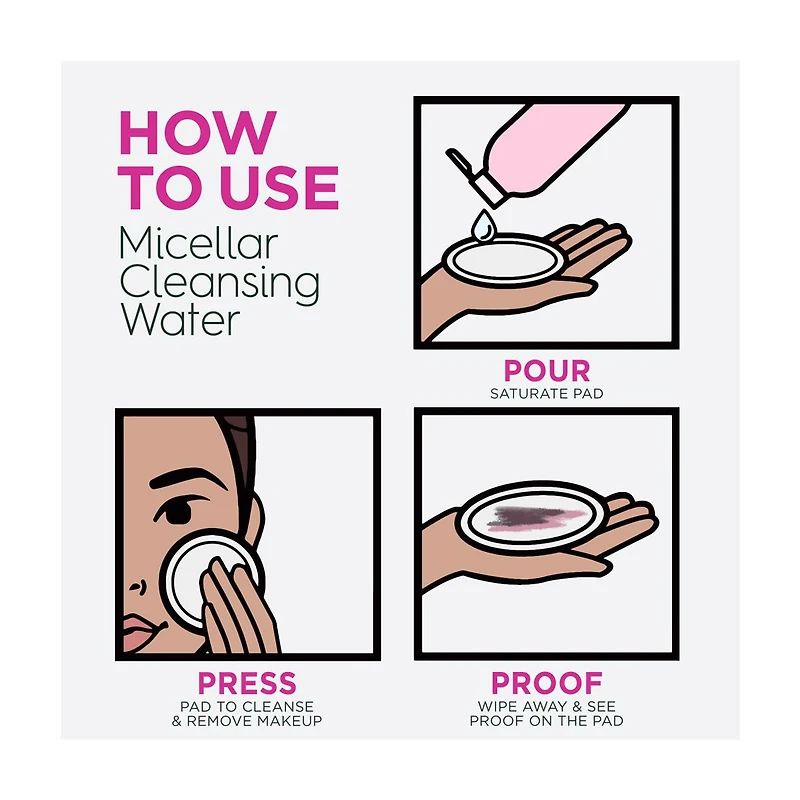 HOW TO USE
Micellar Cleansing Water

POUR
SATURATE PAD

PRESS
PAD TO CLEANSE & REMOVE MAKEUP

PROOF
WIPE AWAY & SEE PROOF ON THE PAD