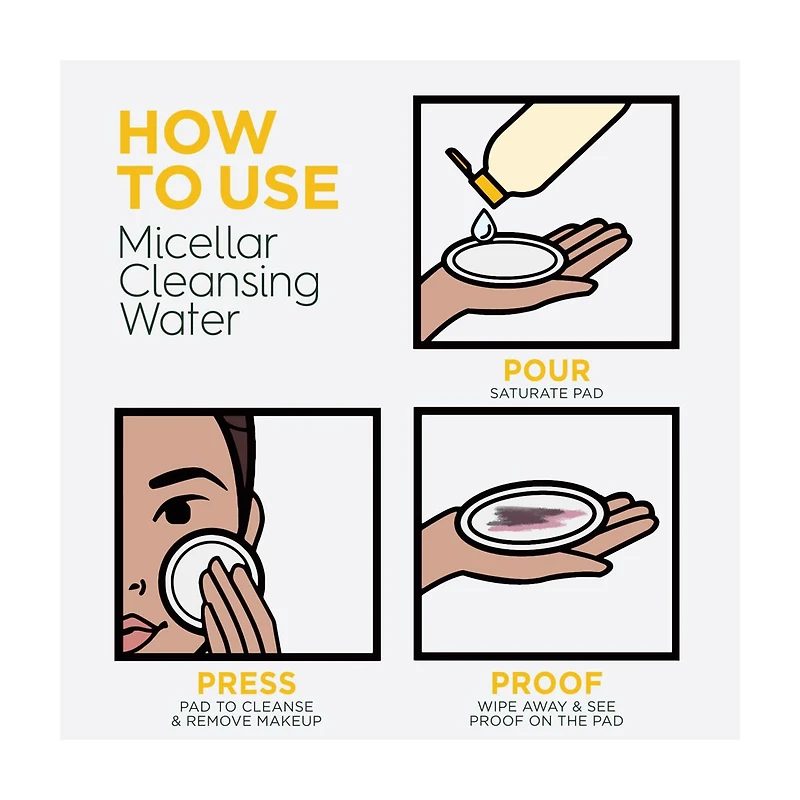 HOW TO USE
Micellar Cleansing Water

POUR
SATURATE PAD

PRESS
PAD TO CLEANSE & REMOVE MAKEUP

PROOF
WIPE AWAY & SEE PROOF ON THE PAD