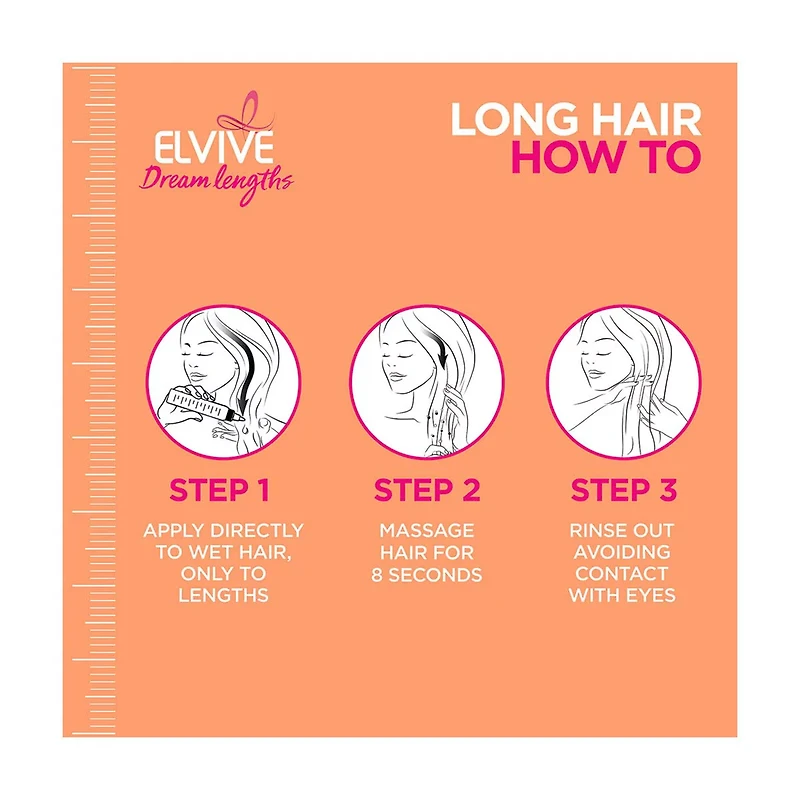 ELVIVE
Dream lengths

LONG HAIR
HOW TO

STEP 1
APPLY DIRECTLY TO WET HAIR, ONLY TO LENGTHS

STEP 2
MASSAGE HAIR FOR 8 SECONDS

STEP 3
RINSE OUT AVOIDING CONTACT WITH EYES