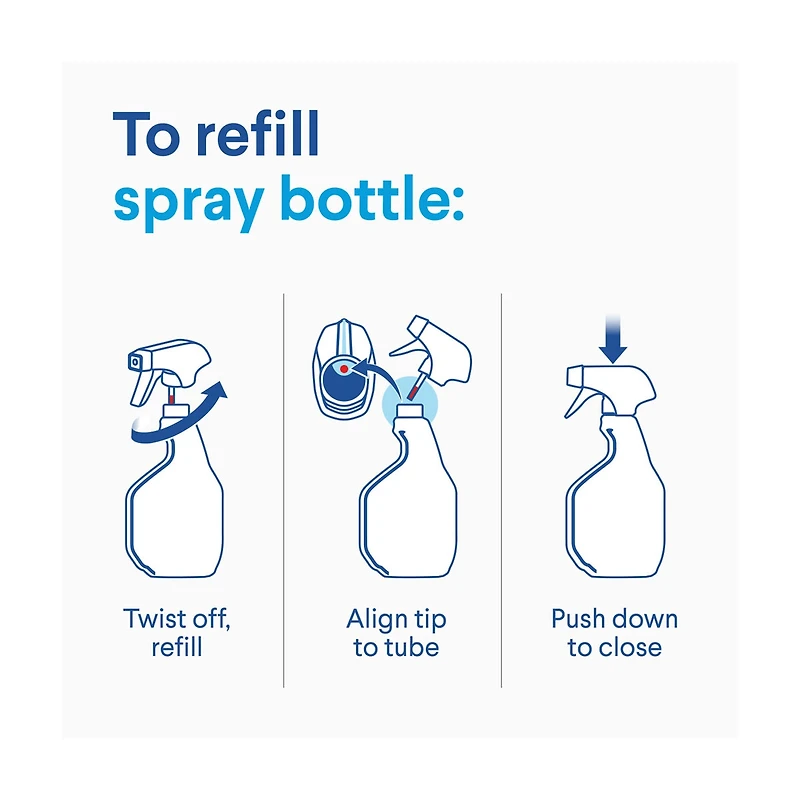 To refill
spray bottle:

Twist off, refill

Align tip to tube

Push down to close