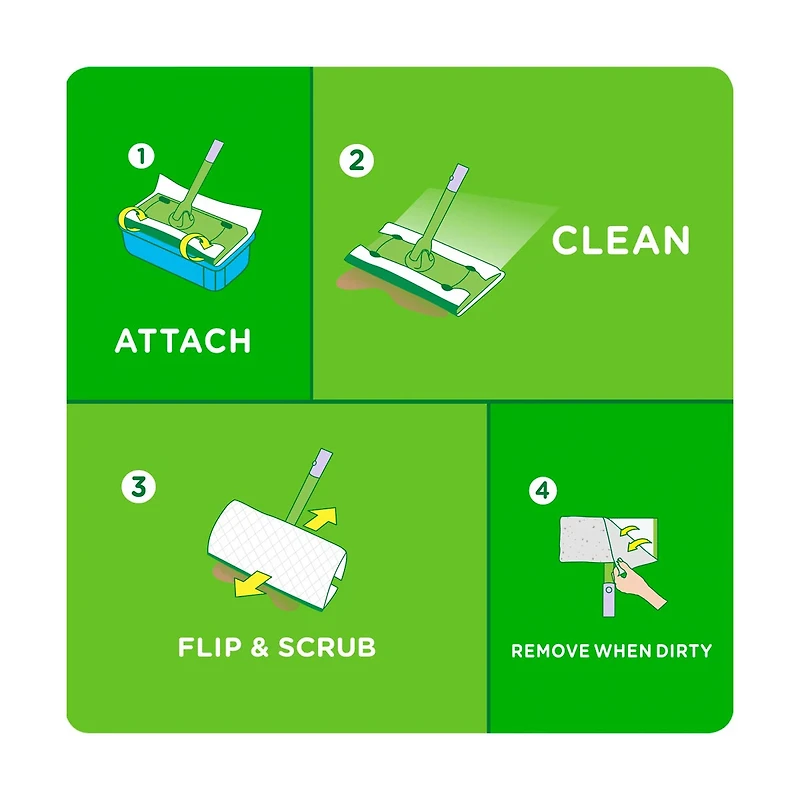 1

ATTACH

2

CLEAN

3

FLIP & SCRUB

4

REMOVE WHEN DIRTY