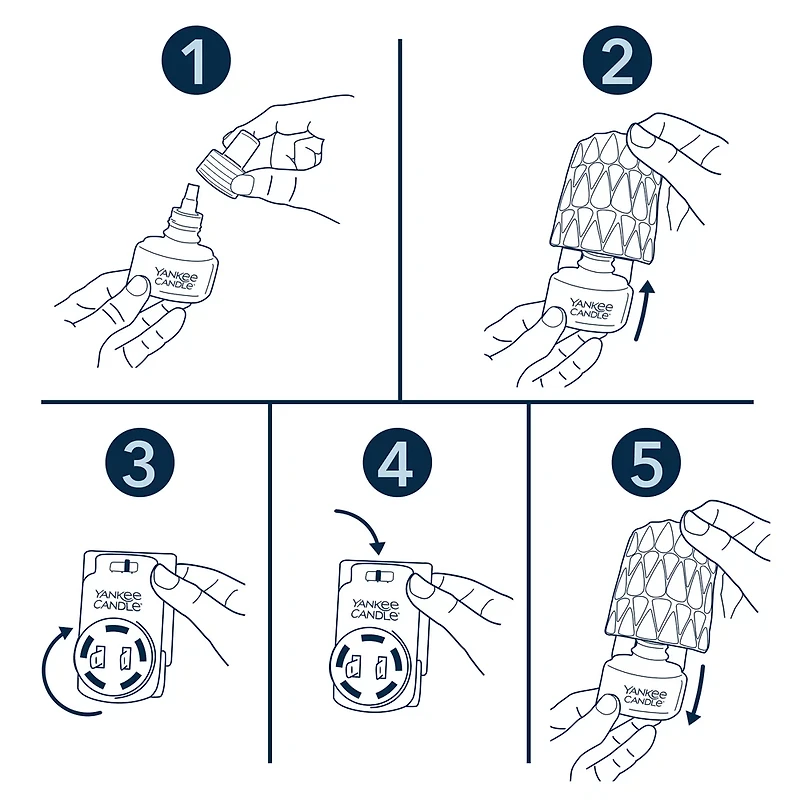 1

YANKEE CANDLE

2

YANKEE CANDLE

3

YANKEE CANDLE

4

YANKEE CANDLE

5

YANKEE CANDLE