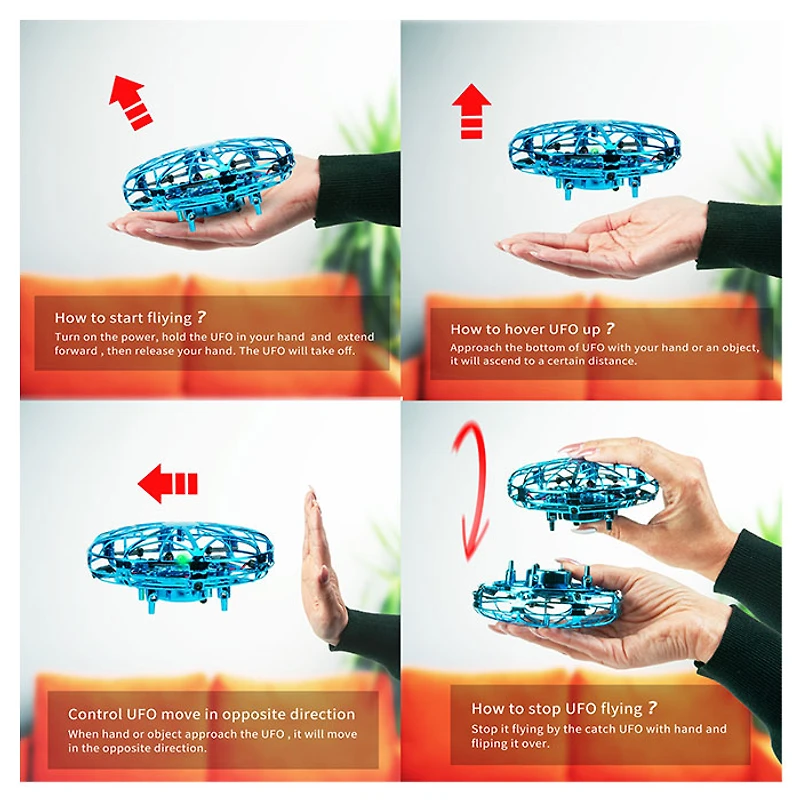 How to start fliying ?
Turn on the power, hold the UFO in your hand and extend forward , then release your hand. The UFO will take off.

How to hover UFO up ?
Approach the bottom of UFO with your hand or an object, it will ascend to a certain distance.

Control UFO move in opposite direction
When hand or object approach the UFO , it will move in the opposite direction.

How to stop UFO flying ?
Stop it flying by the catch UFO with hand and fliping it over.