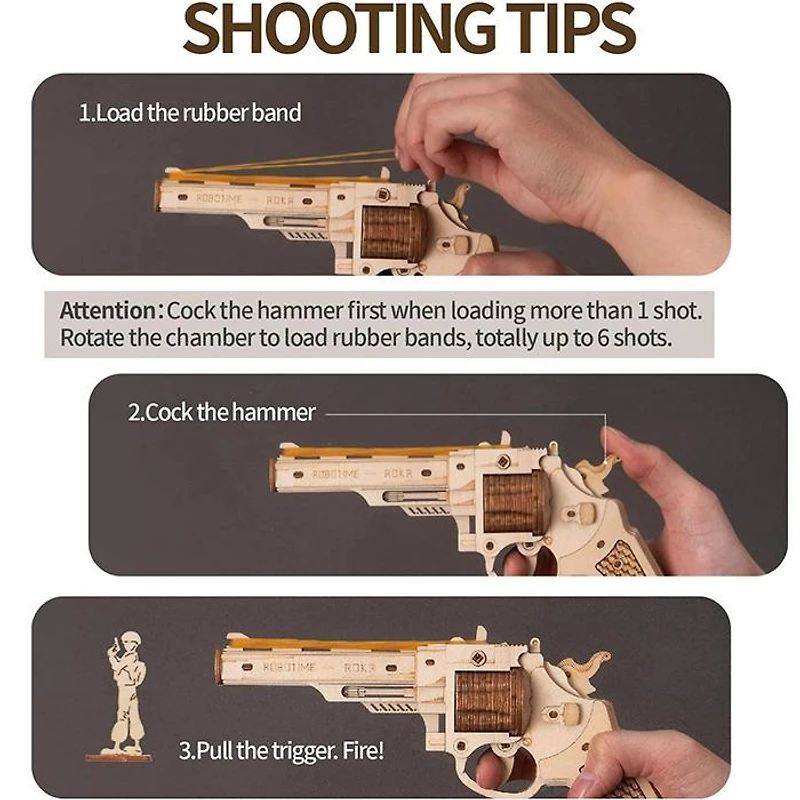 SHOOTING TIPS

1.Load the rubber band

ROBOTIME — ROKR

Attention: Cock the hammer first when loading more than 1 shot. Rotate the chamber to load rubber bands, totally up to 6 shots.

2.Cock the hammer

ROBOTIME — ROKR

ROBOTIME — ROKR

3.Pull the trigger. Fire!