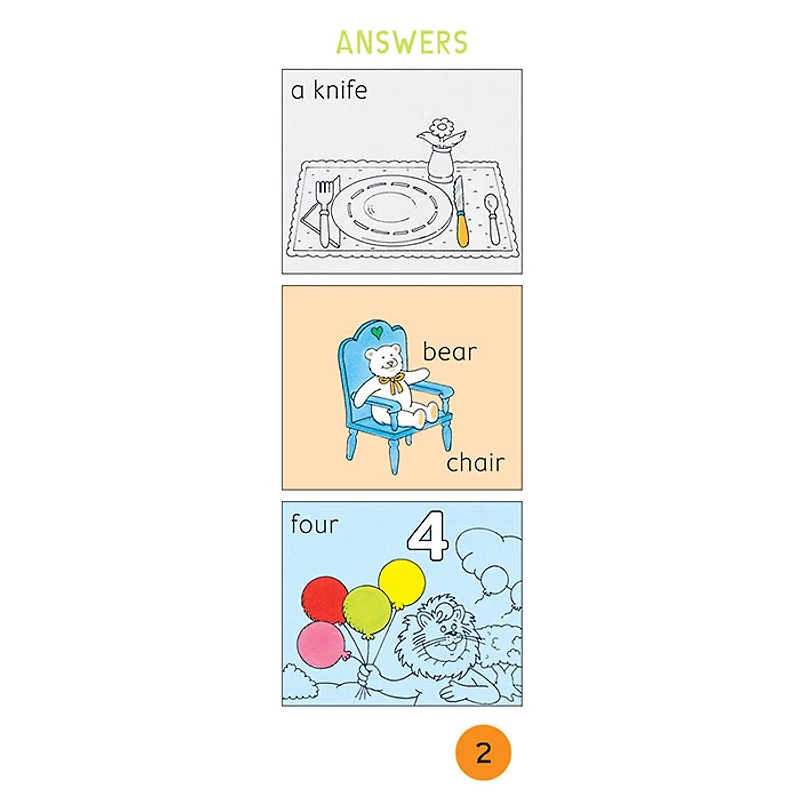 ANSWERS

a knife

bear

chair

four

4

2