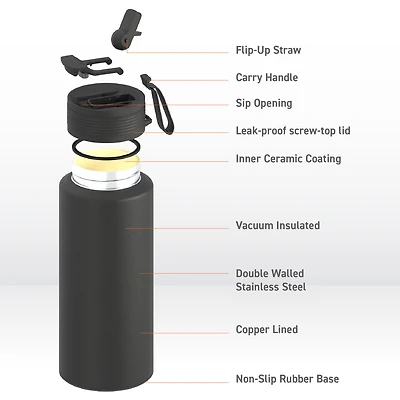 Flip-Up Straw

Carry Handle

Sip Opening

Leak-proof screw-top lid

Inner Ceramic Coating

Vacuum Insulated

Double Walled
Stainless Steel

Copper Lined

Non-Slip Rubber Base